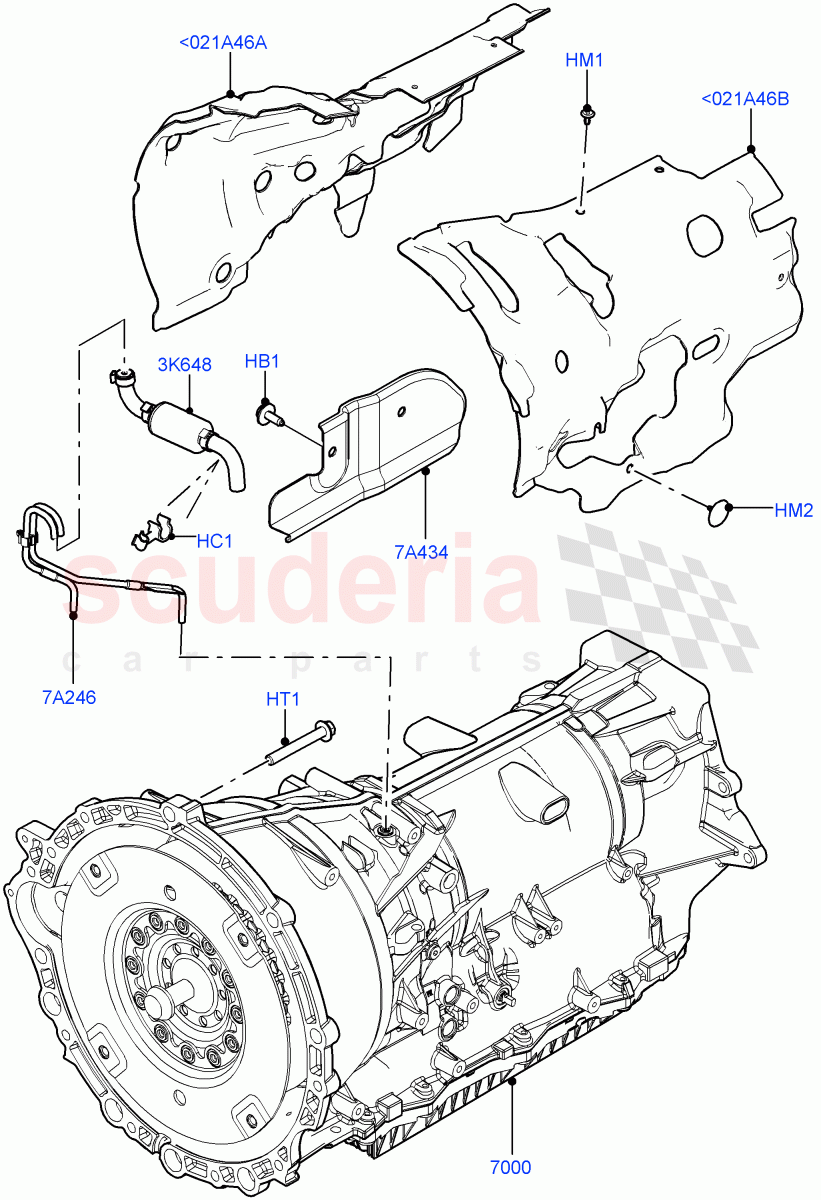 <021A46A

HM1

<021A46B

3K648

HB1

HC1

7A434

HM2

scuderia
car parts

7A246

HT1

7000