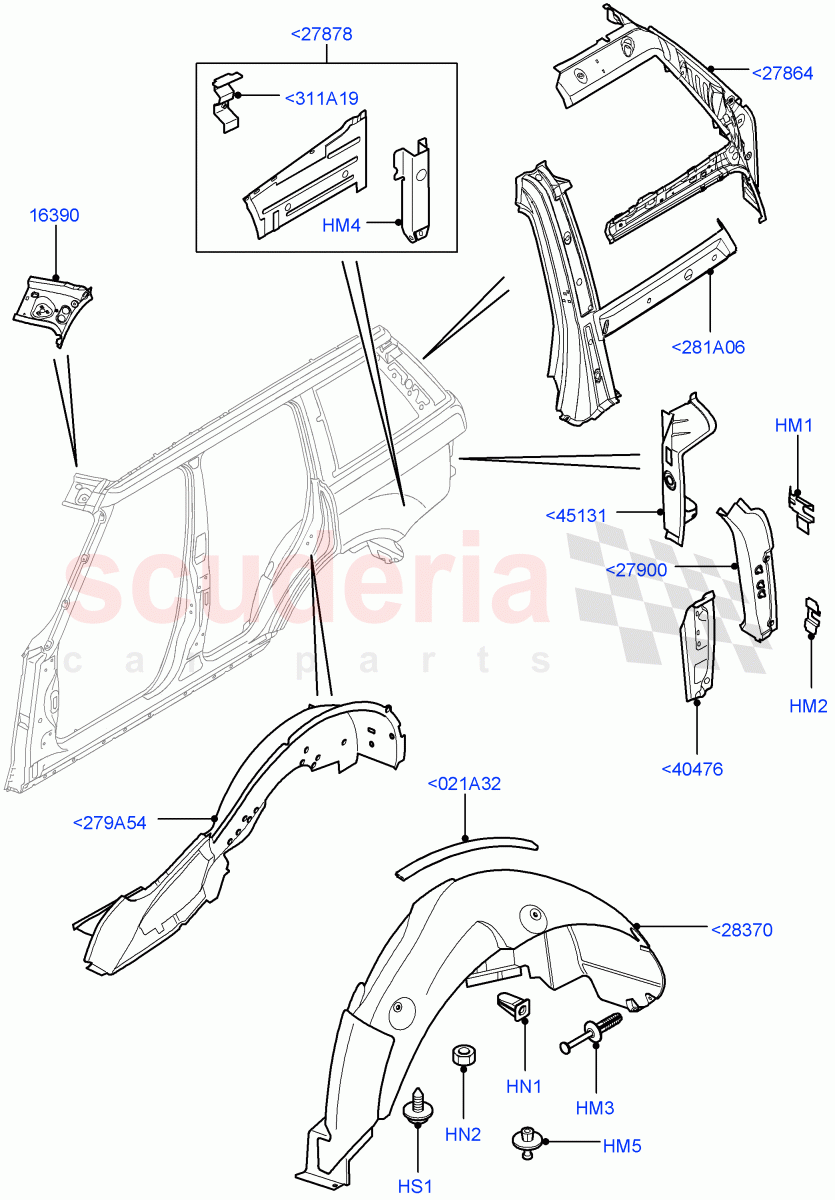 <27878
<311A19
HM4
<27864
16390
<281A06
HM1
<45131
<27900
scuderia
car parts
HM2
<40476
<279A54
<021A32
<28370
HN1
HM3
HN2
HM5
HS1