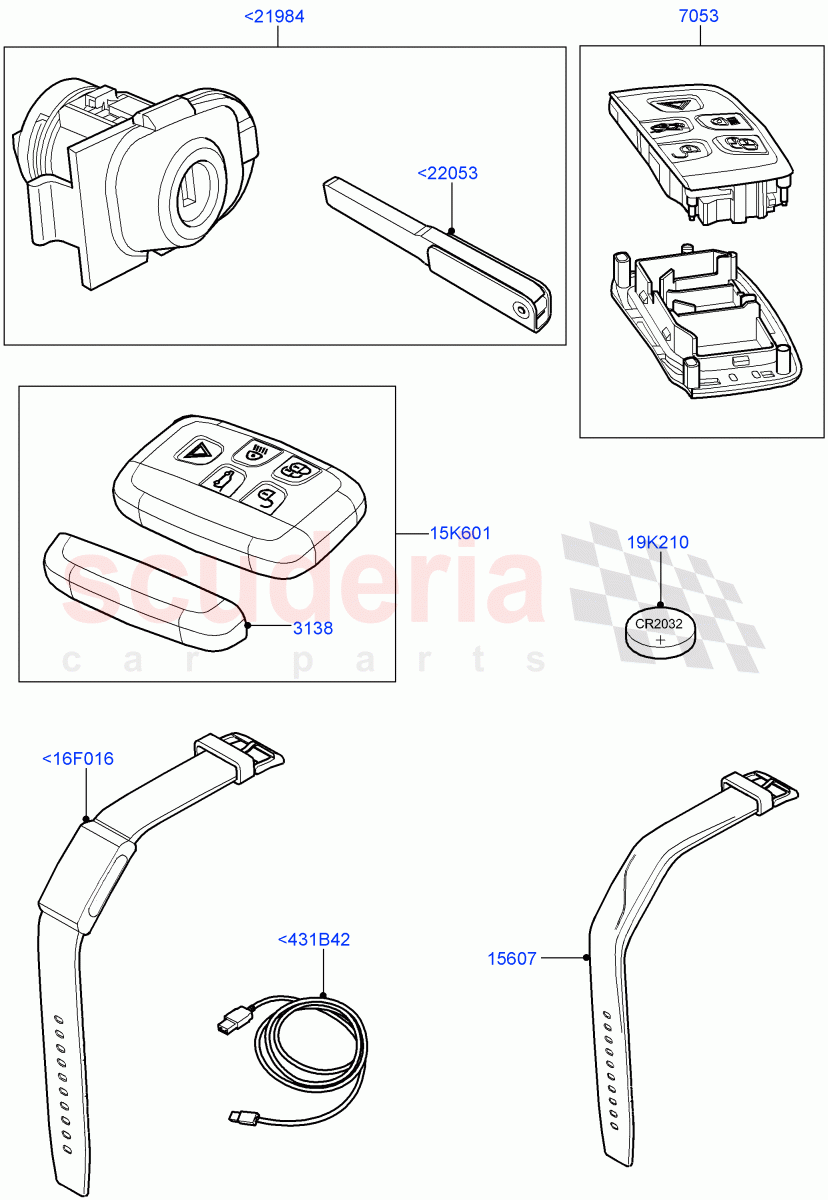 <21984

7053

<22053

15K601

19K210

CR2032
+

3138

scuderia
car parts

<16F016

<431B42

15607