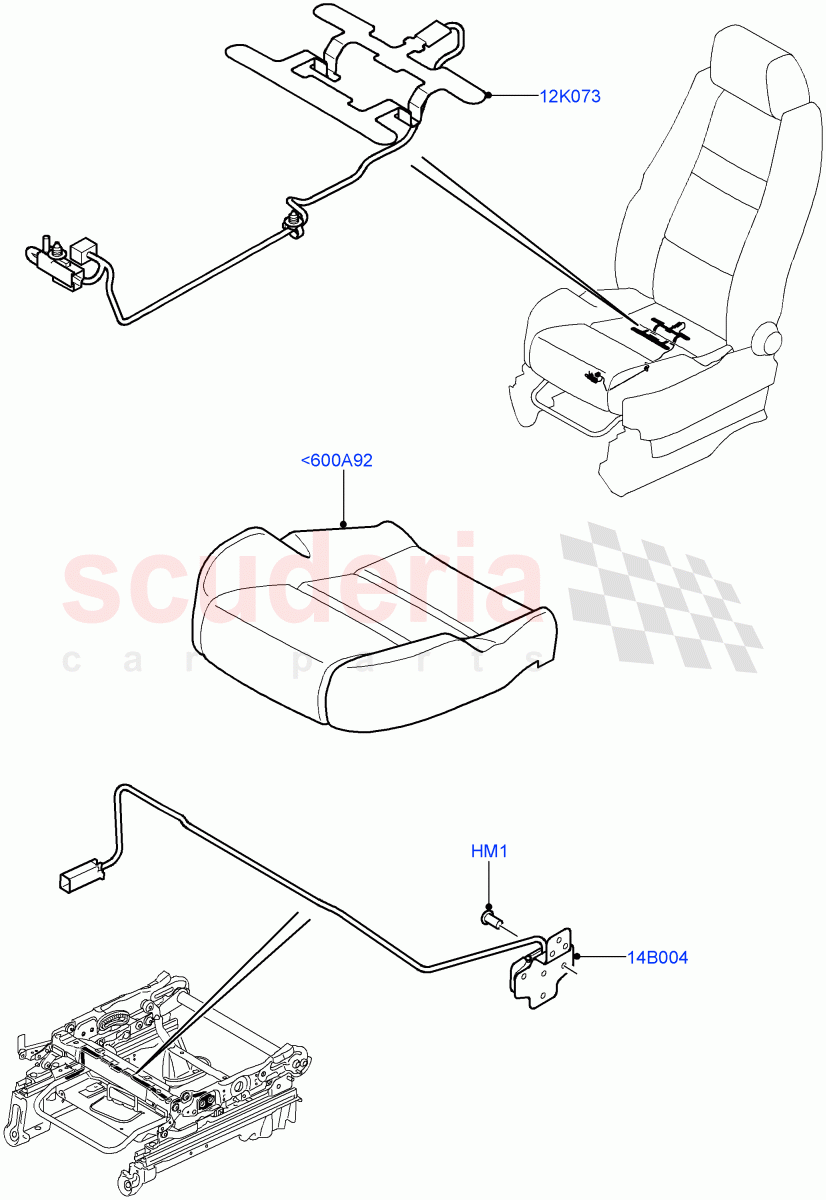 12K073

<600A92

scuderia
car parts

HM1

14B004