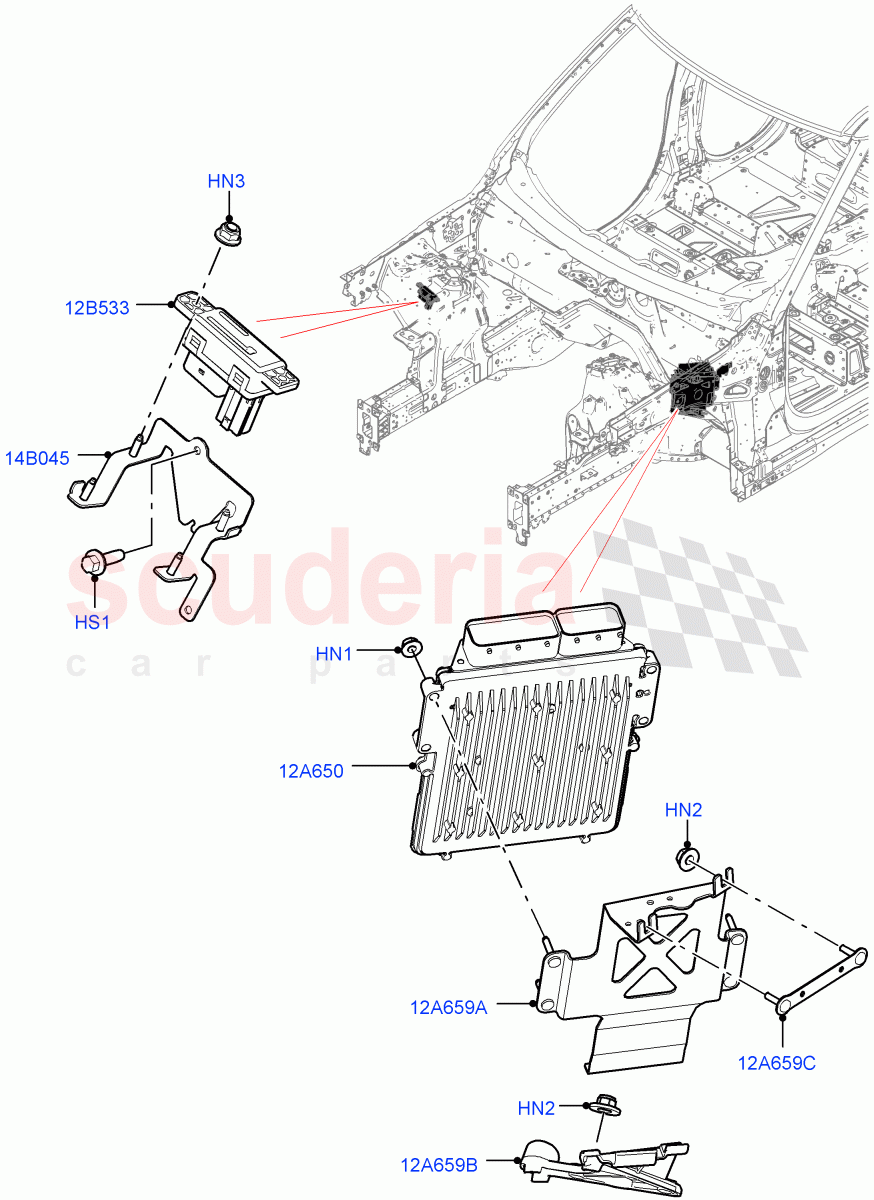 HN3

12B533

14B045

HS1

scuderia
car parts

HN1

12A650

HN2

12A659A

12A659C

HN2

12A659B