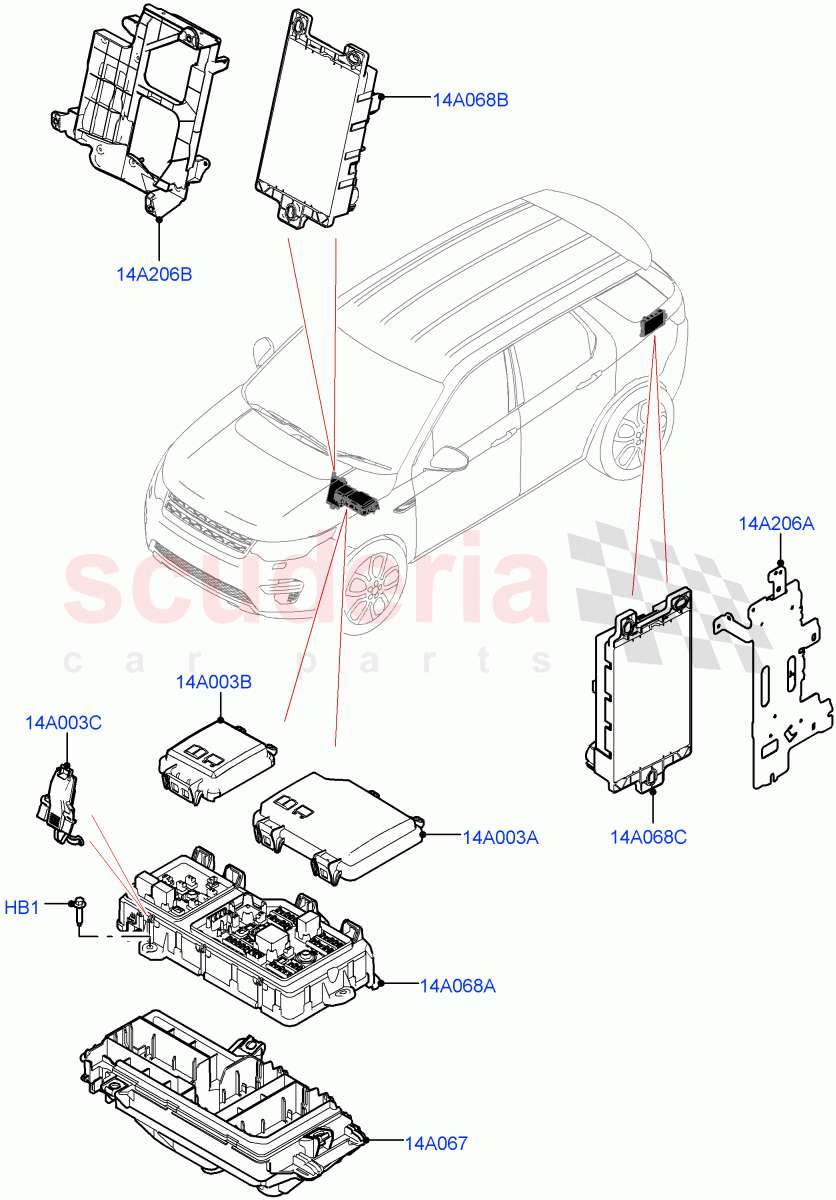 14A068B

14A206B

14A206A

scuderia
car parts

14A003B

14A003C

14A003A

14A068C

HB1

14A068A

14A067