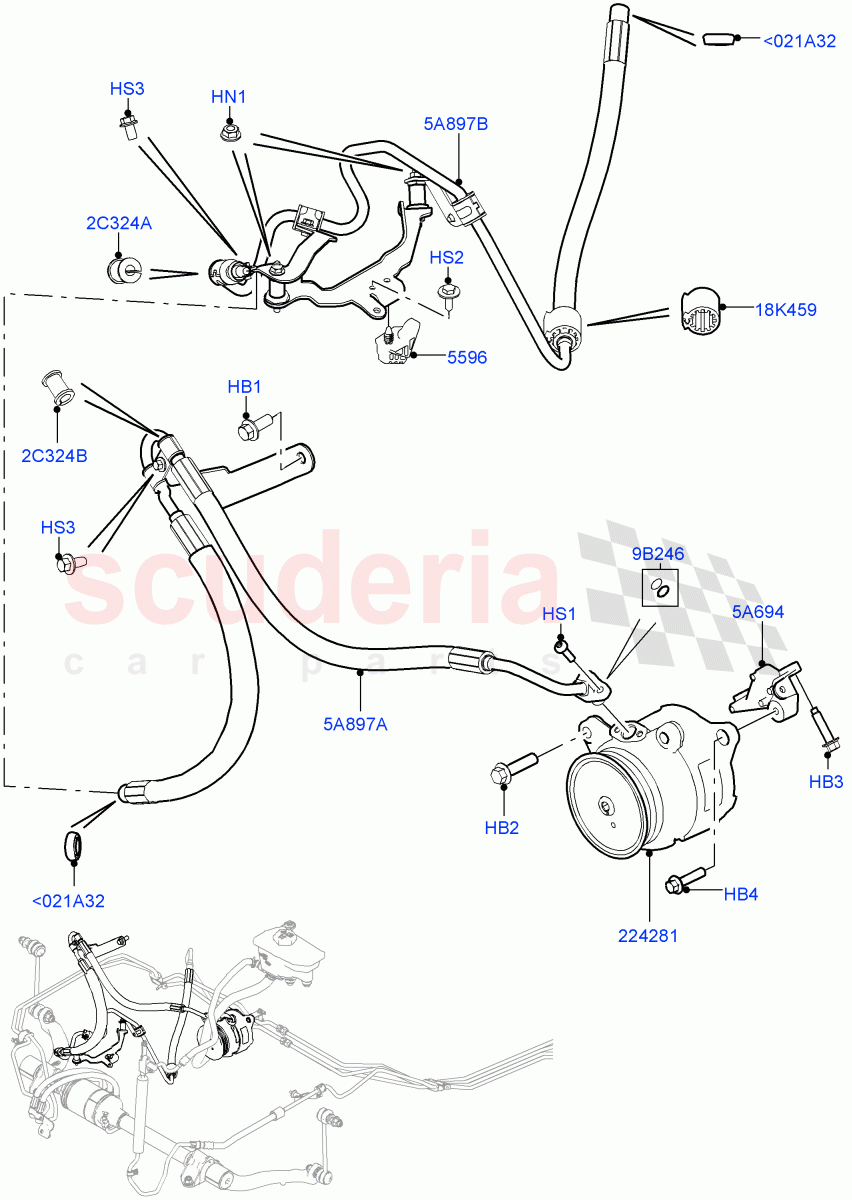 <021A32
HS3
HN1
5A897B
2C324A
HS2
18K459
5596
HB1
2C324B
HS3
scuderia
car parts
9B246
HS1
5A694
5A897A
HB3
HB2
HB4
<021A32
224281