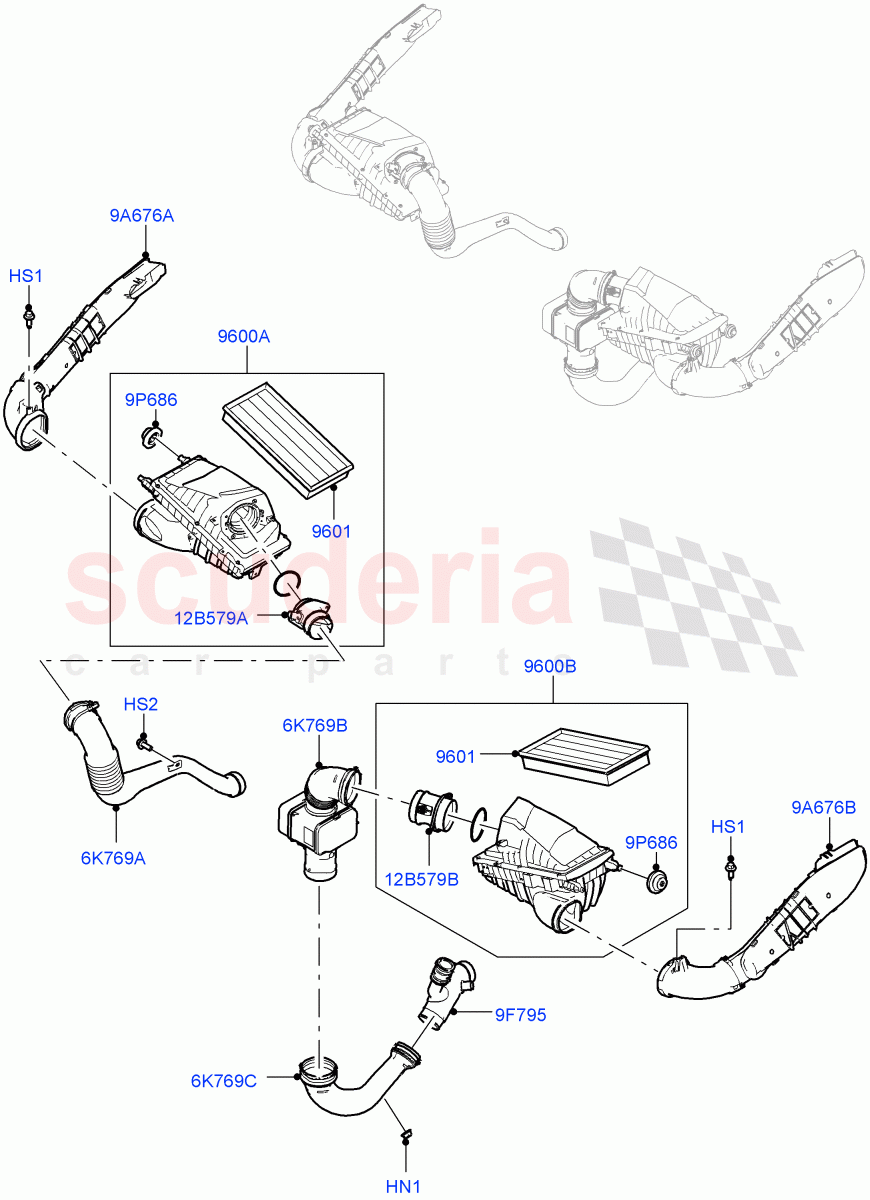 9A676A
HS1
9600A
9P686
9601
12B579A
scuderia
car parts
9600B
HS2
6K769B
9601
9P686
HS1
9A676B
6K769A
12B579B
9F795
6K769C
HN1