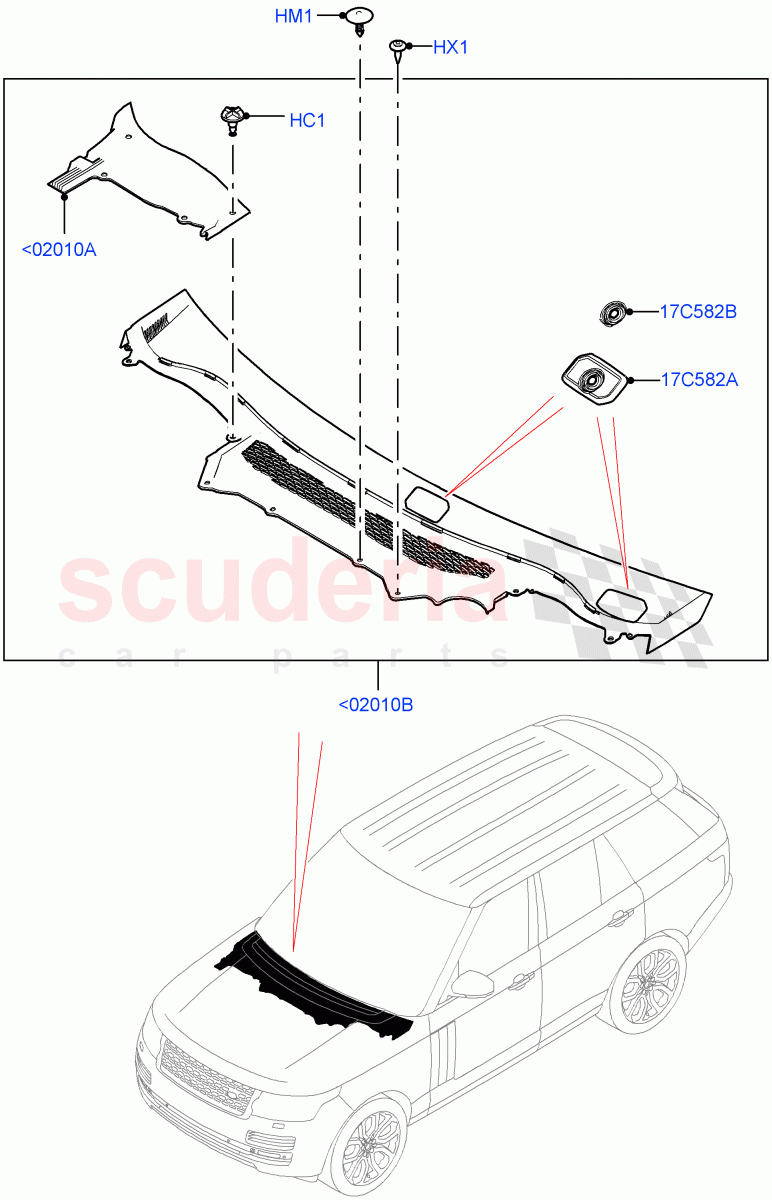 HM1
HX1
HC1
<02010A
17C582B
17C582A
scuderia
car parts
<02010B