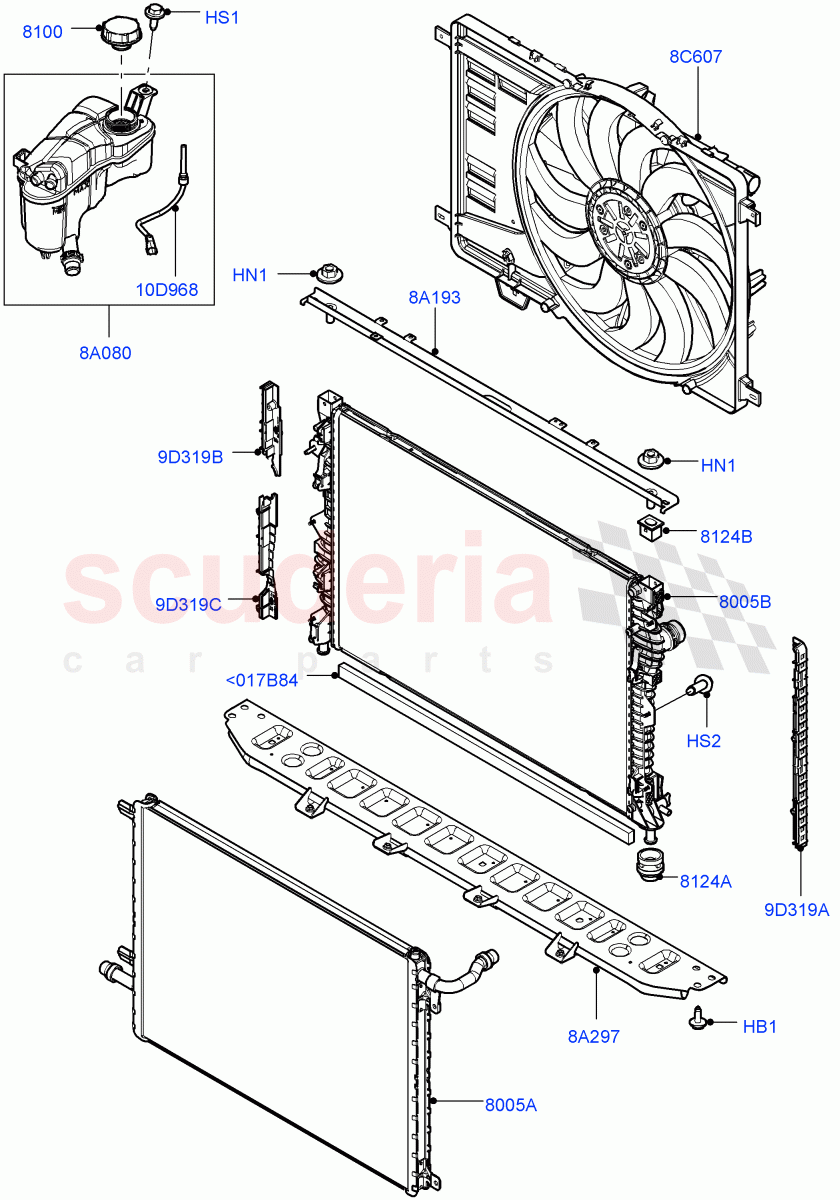 8100
HS1
8C607
10D968
8A080
HN1
8A193
9D319B
HN1
8124B
scuderia
car parts
9D319C
8005B
<017B84
HS2
8124A
9D319A
8A297
HB1
8005A