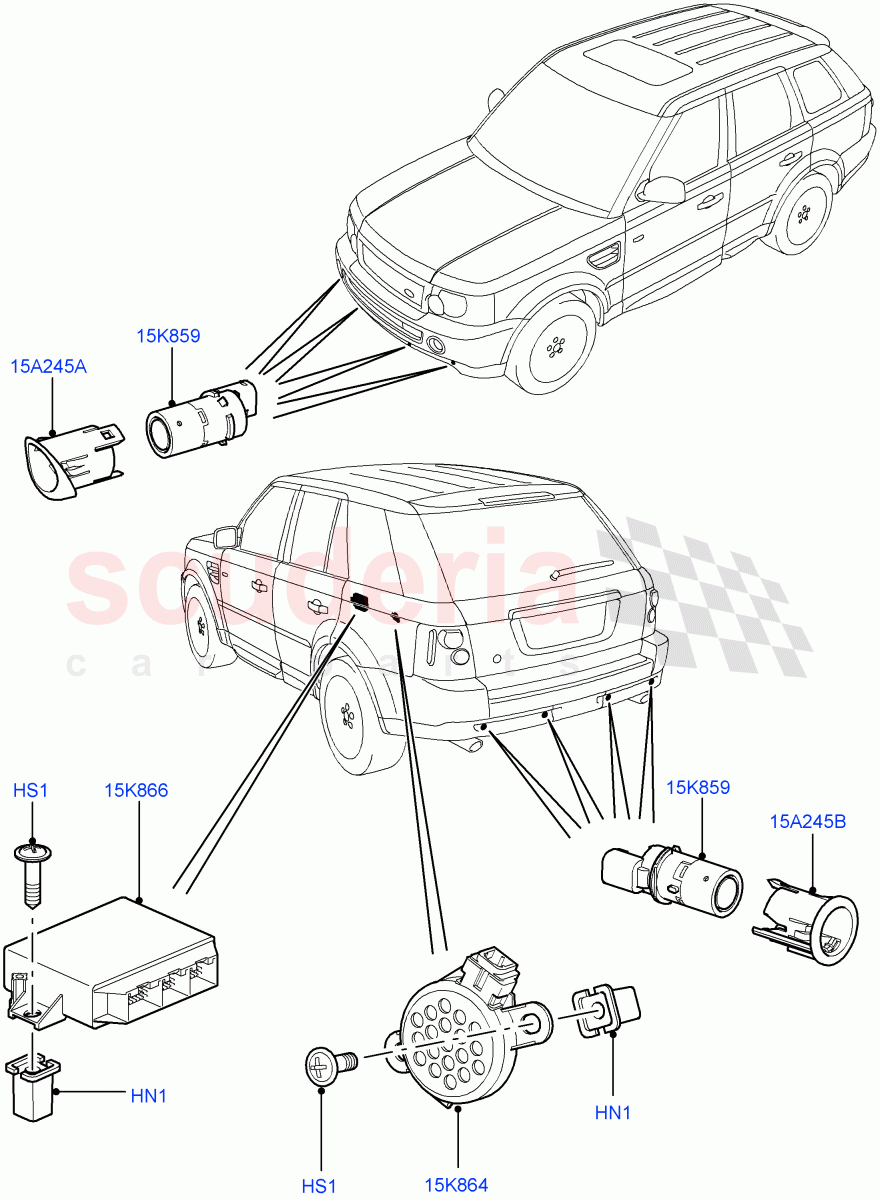 15A245A
15K859
scuderia
c a r p a r t s
HS1
15K866
15K859
15A245B
HN1
HN1
HS1
15K864