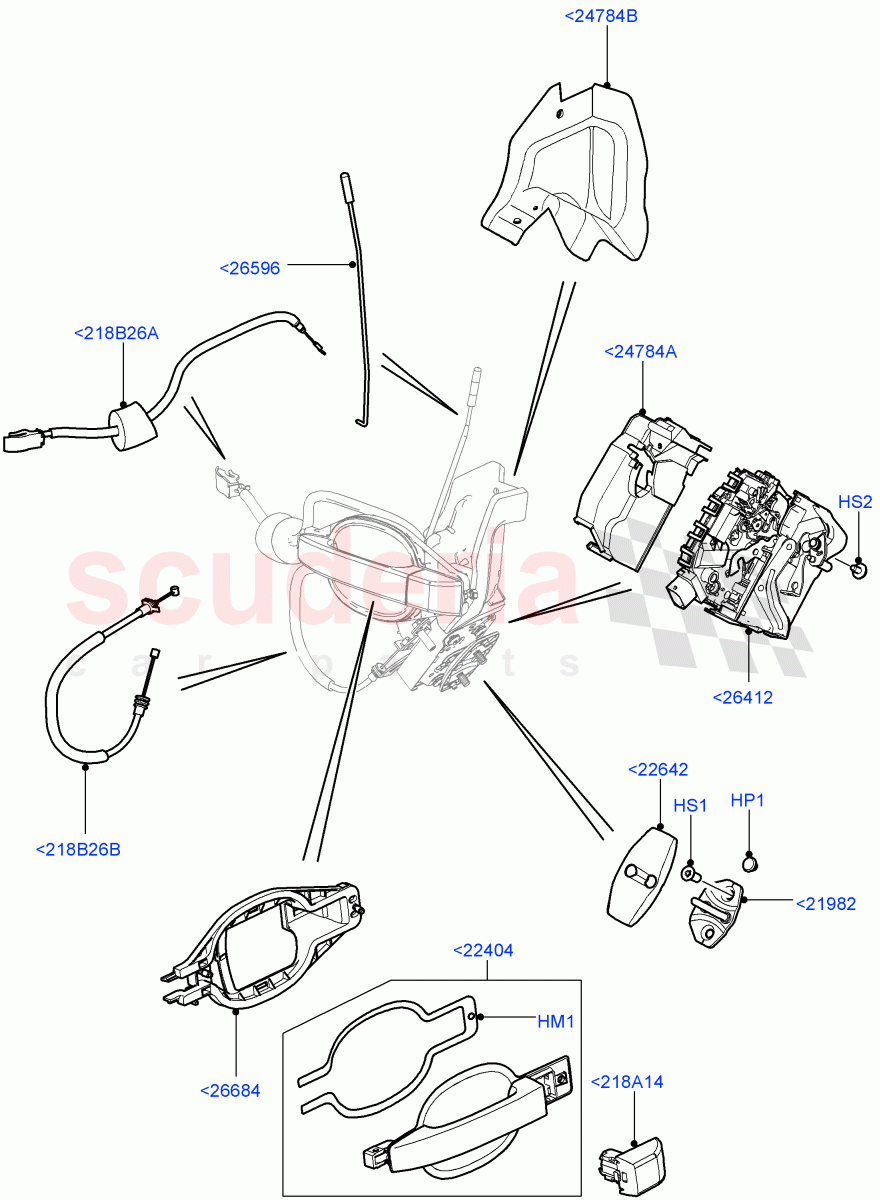 <24784B

<26596

<218B26A

<24784A

HS2

scuderia
car parts

<26412

<218B26B

<22642

HS1

HP1

<21982

<22404

HM1

<26684

<218A14