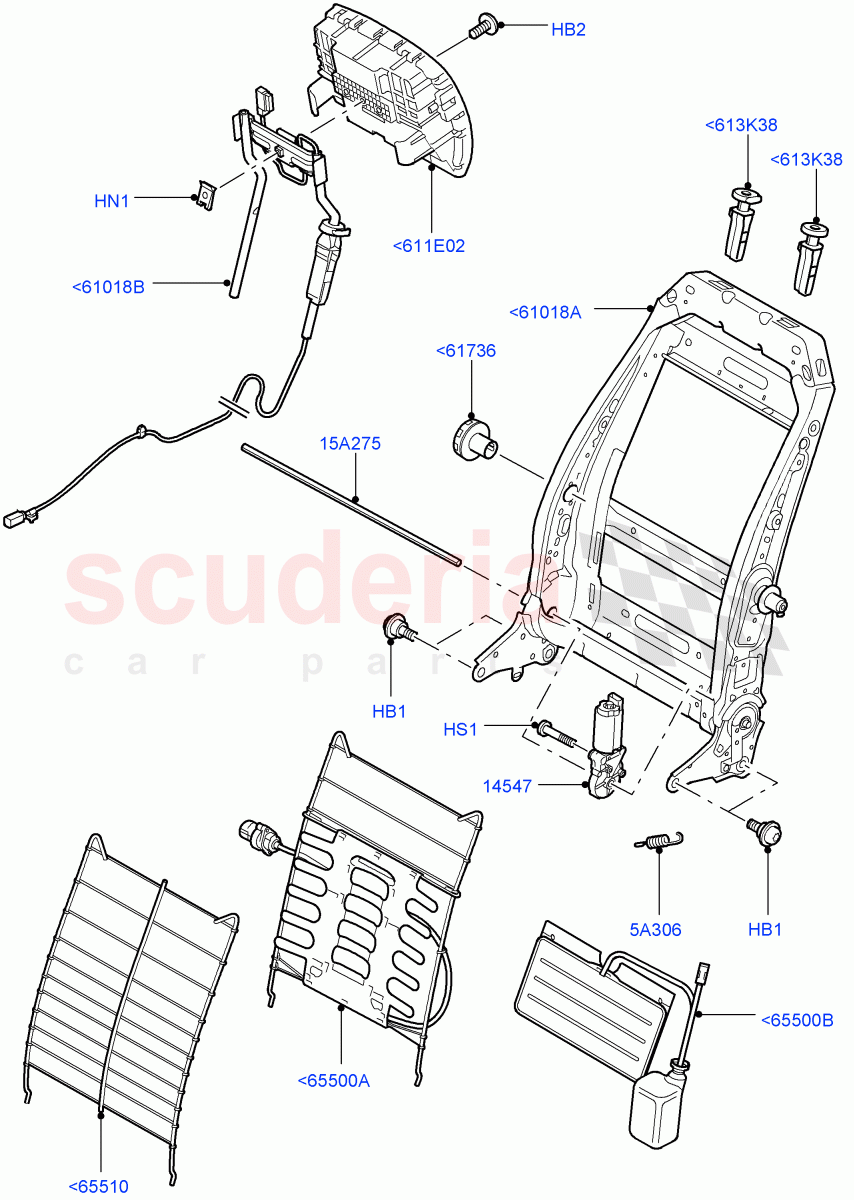 HB2

<613K38

<613K38

HN1

<611E02

<61018B

<61018A

<61736

15A275

scuderia
car parts

HB1

HS1

14547

5A306

HB1

<65500B

<65500A

<65510