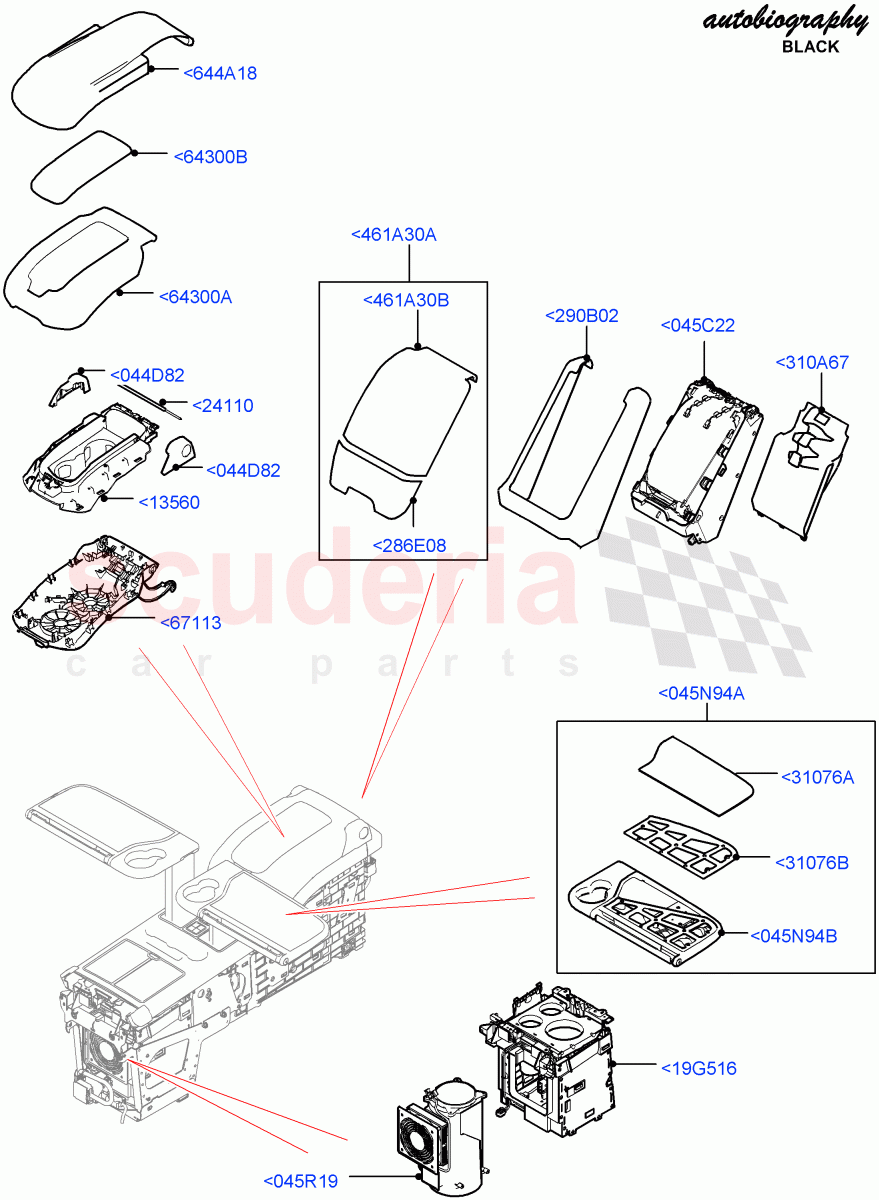 autobiography
BLACK

<644A18

<64300B

<64300A

<461A30A

<461A30B

<286E08

<290B02

<045C22

<310A67

<044D82

<24110

<044D82

<13560

<67113

scuderia
car parts

<045N94A

<31076A

<31076B

<045N94B

<19G516

<045R19