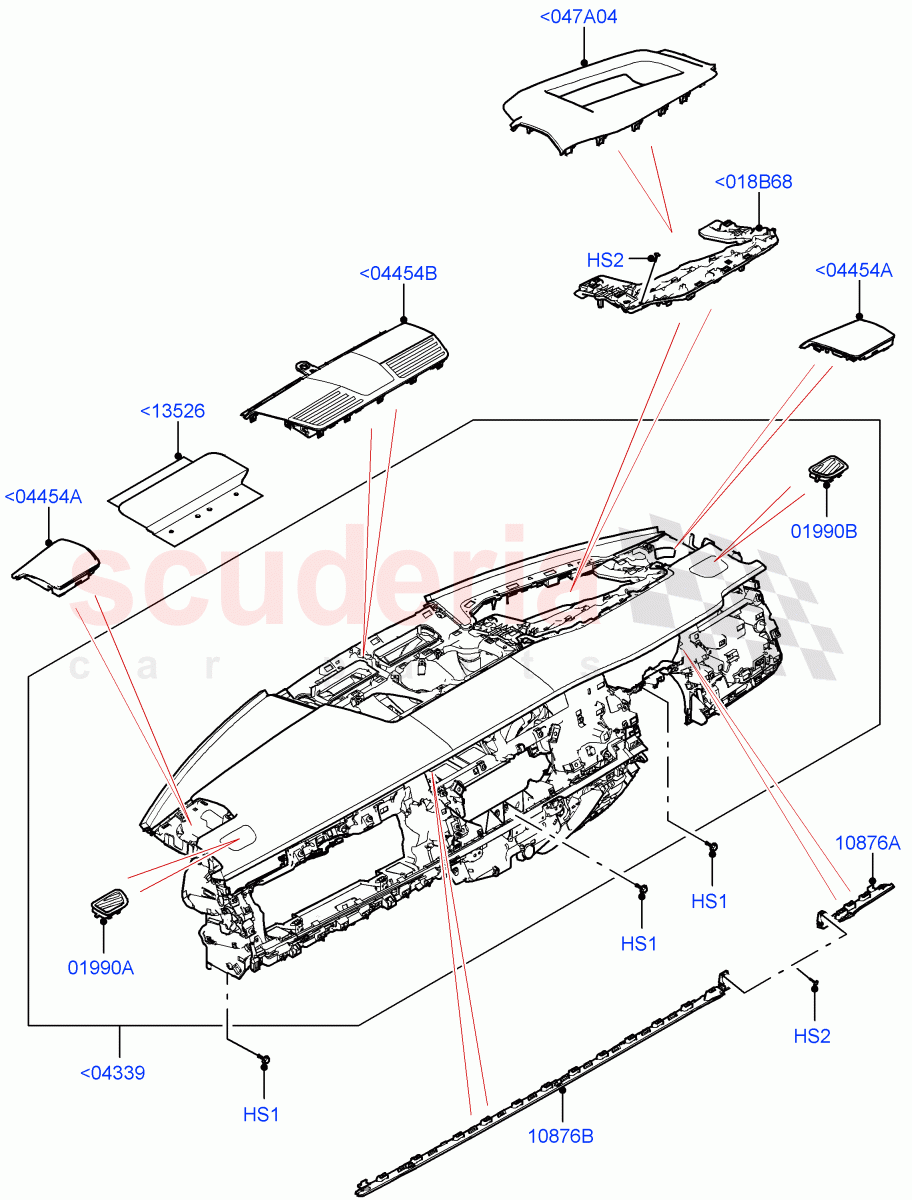 <047A04

<018B68

HS2

<04454B

<04454A

<13526

<04454A

01990B

scuderia
car parts

10876A

HS1

HS1

01990A

HS2

<04339

HS1

10876B