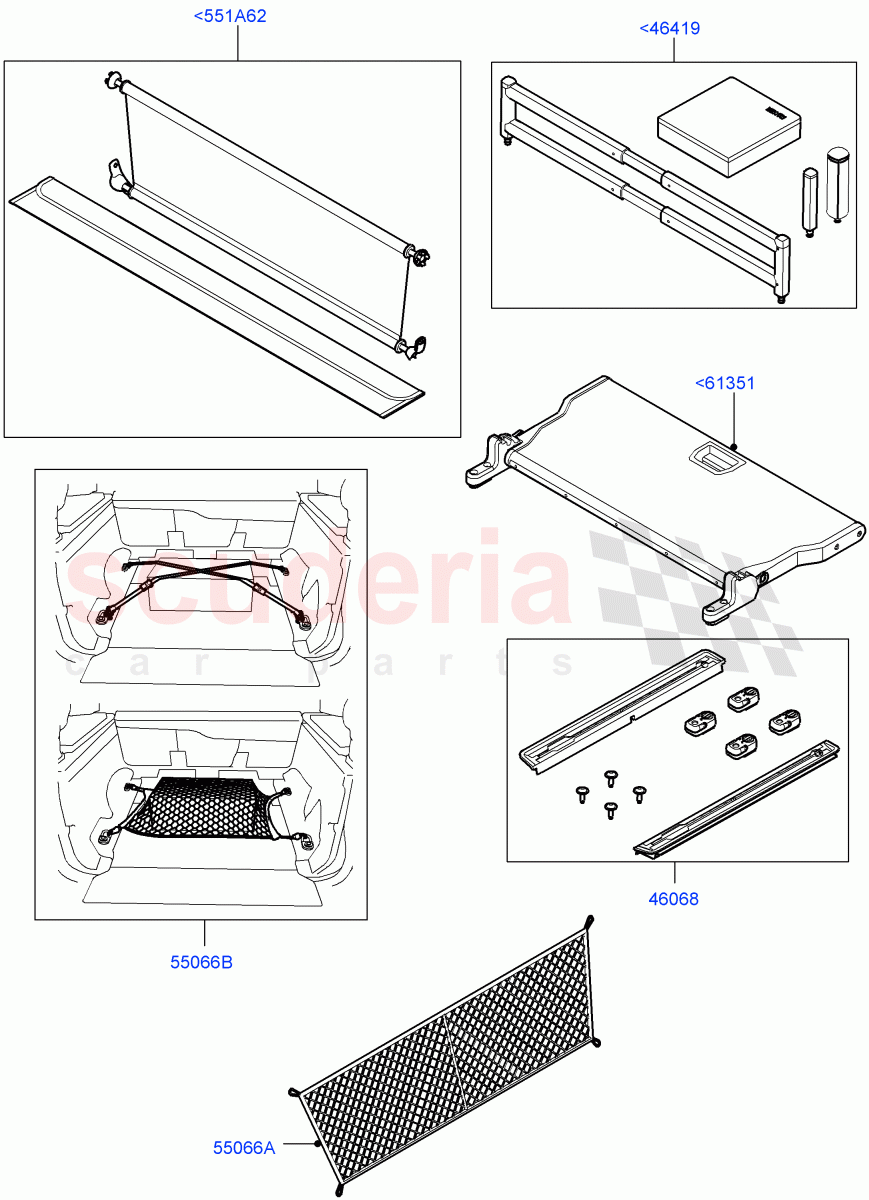 <551A62

<46419

<61351

scuderia
car parts

46068

55066B

55066A