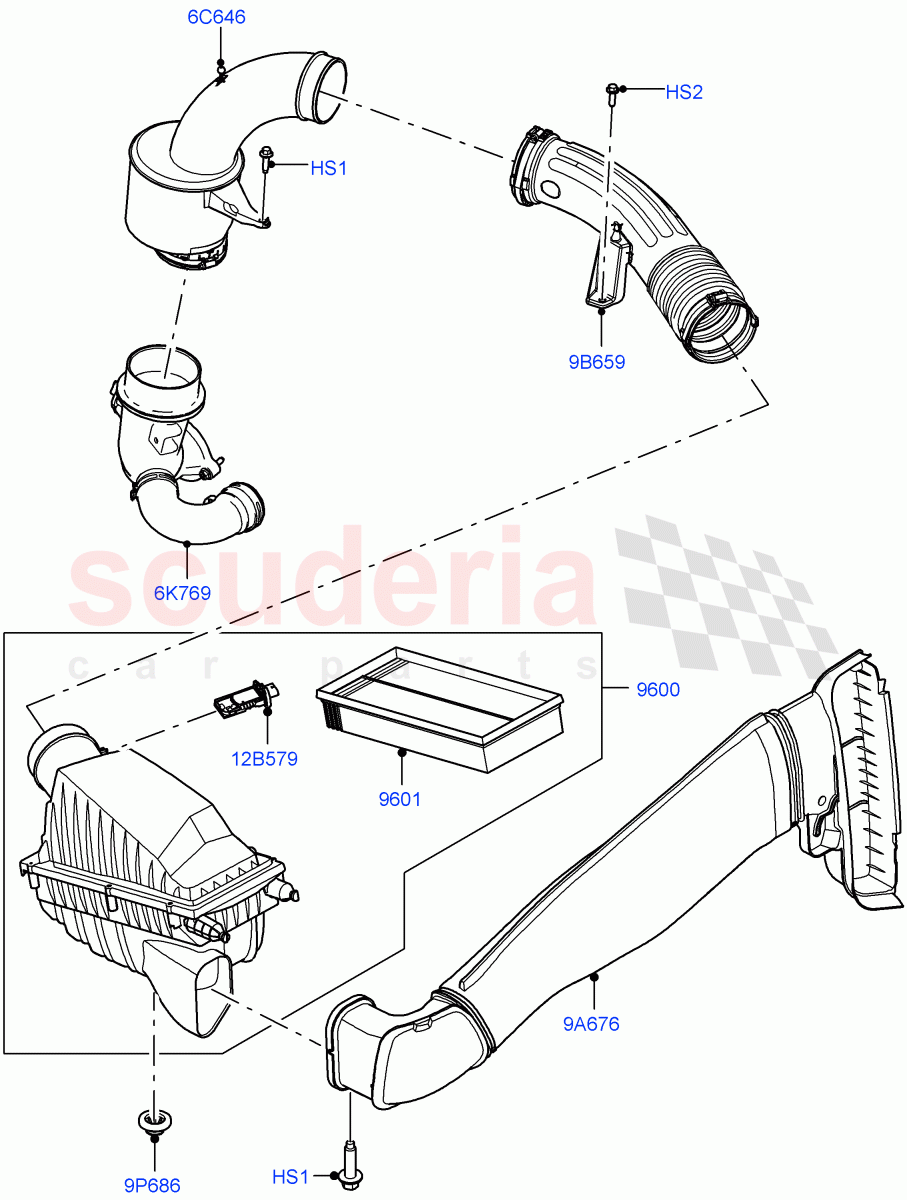 6C646
HS2
HS1
9B659
6K769
scuderia
car parts
9600
12B579
9601
9A676
9P686
HS1