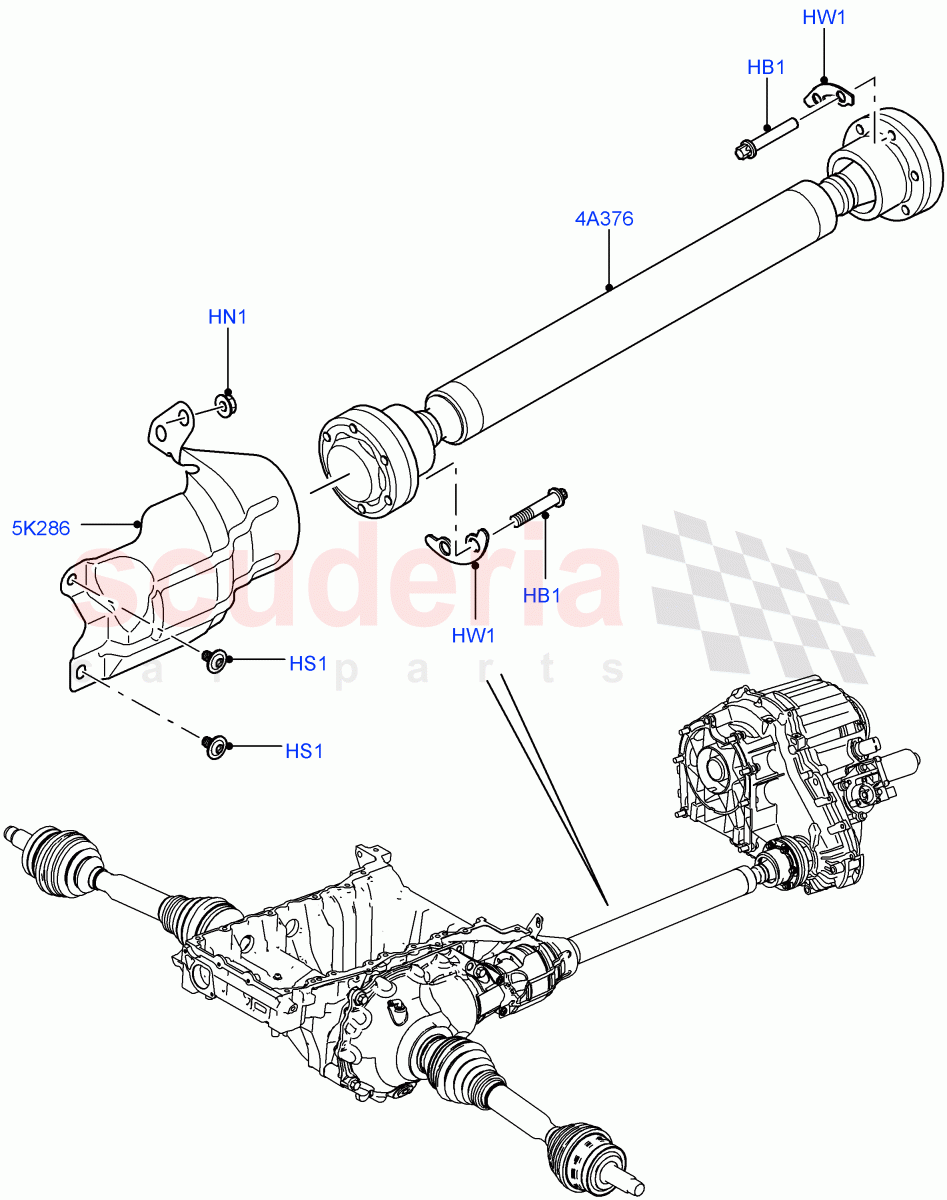 HW1
HB1
4A376
HN1
5K286
HB1
HW1
HS1
HS1
scuderia
car parts