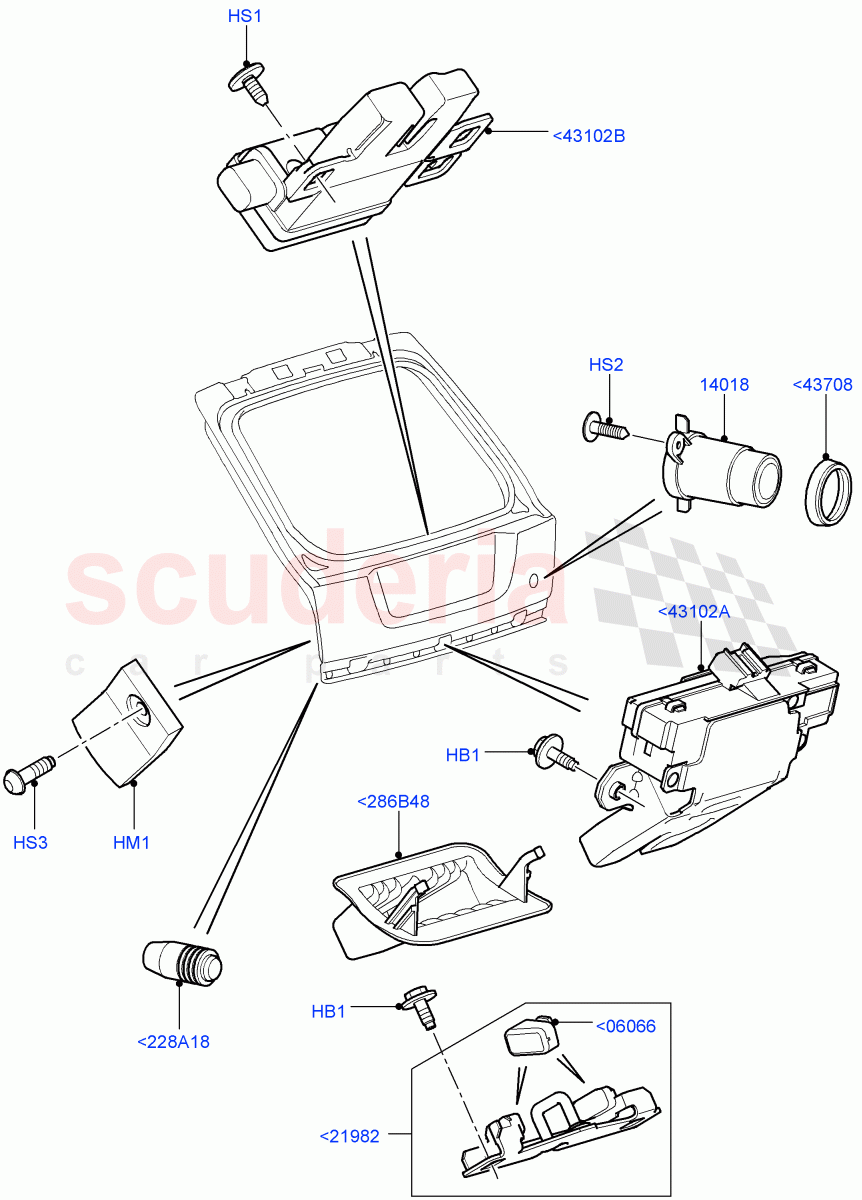 HS1

<43102B

HS2

14018

<43708

scuderia
car parts

<43102A

HB1

HS3

HM1

<286B48

<228A18

HB1

<06066

<21982