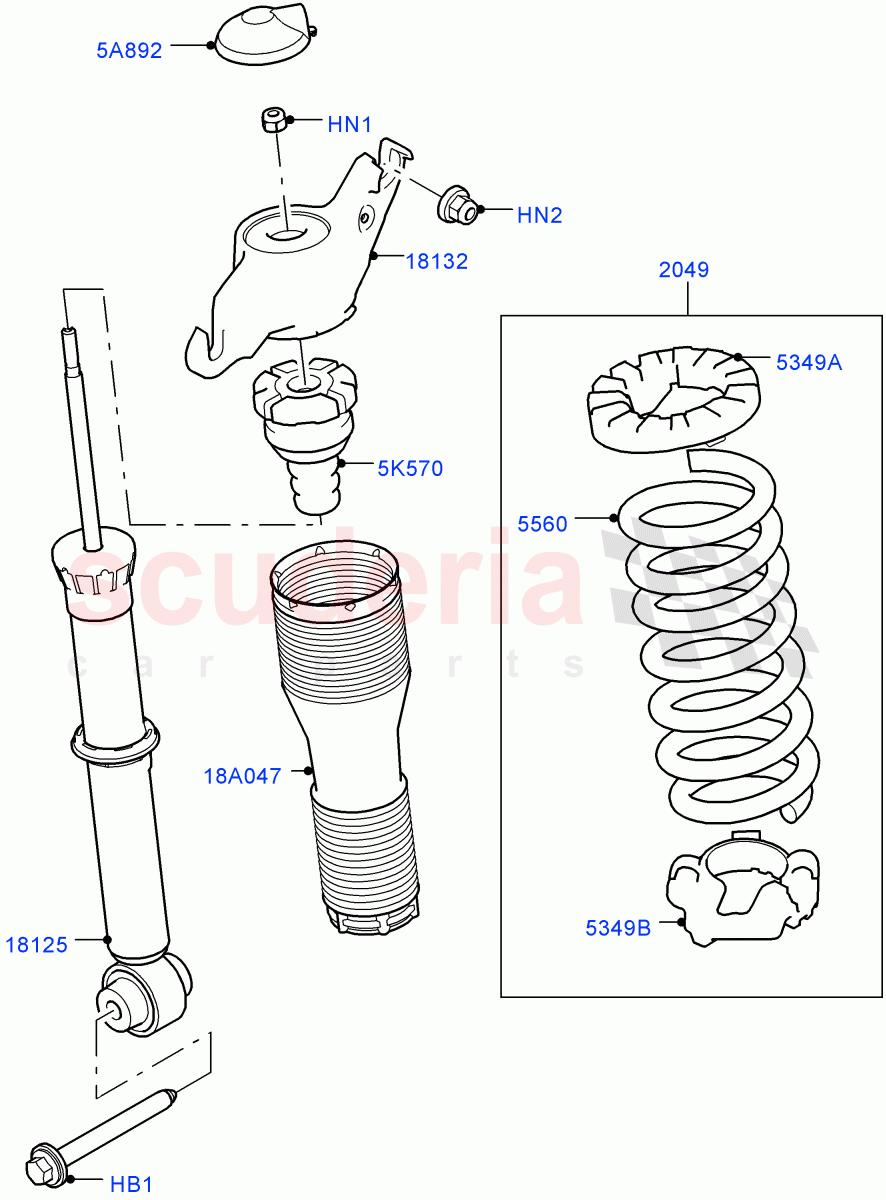 5A892
HN1
HN2
18132
2049
5349A
5K570
5560
scuderia
car parts
18A047
18125
5349B
HB1