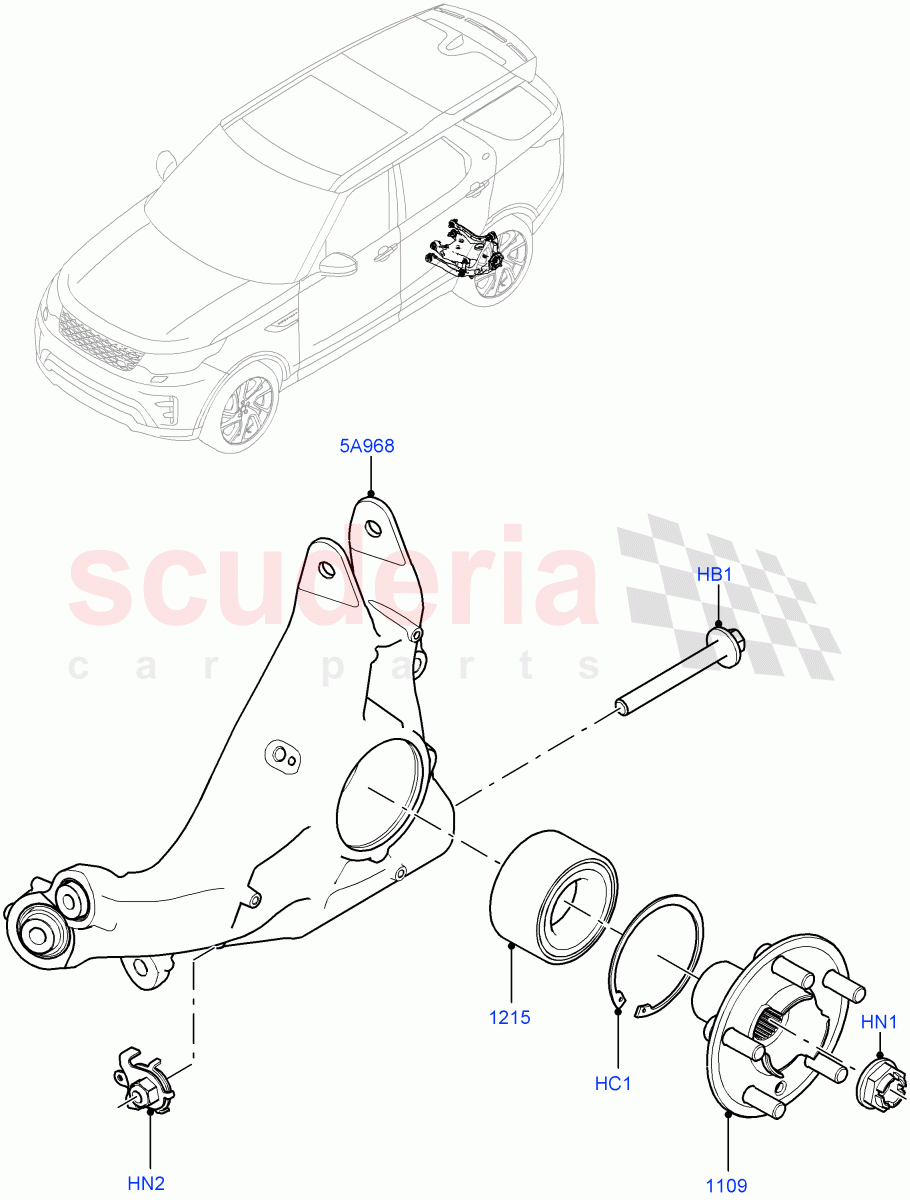 5A968

scuderia
car parts

HB1

1215

HC1

HN1

HN2

1109