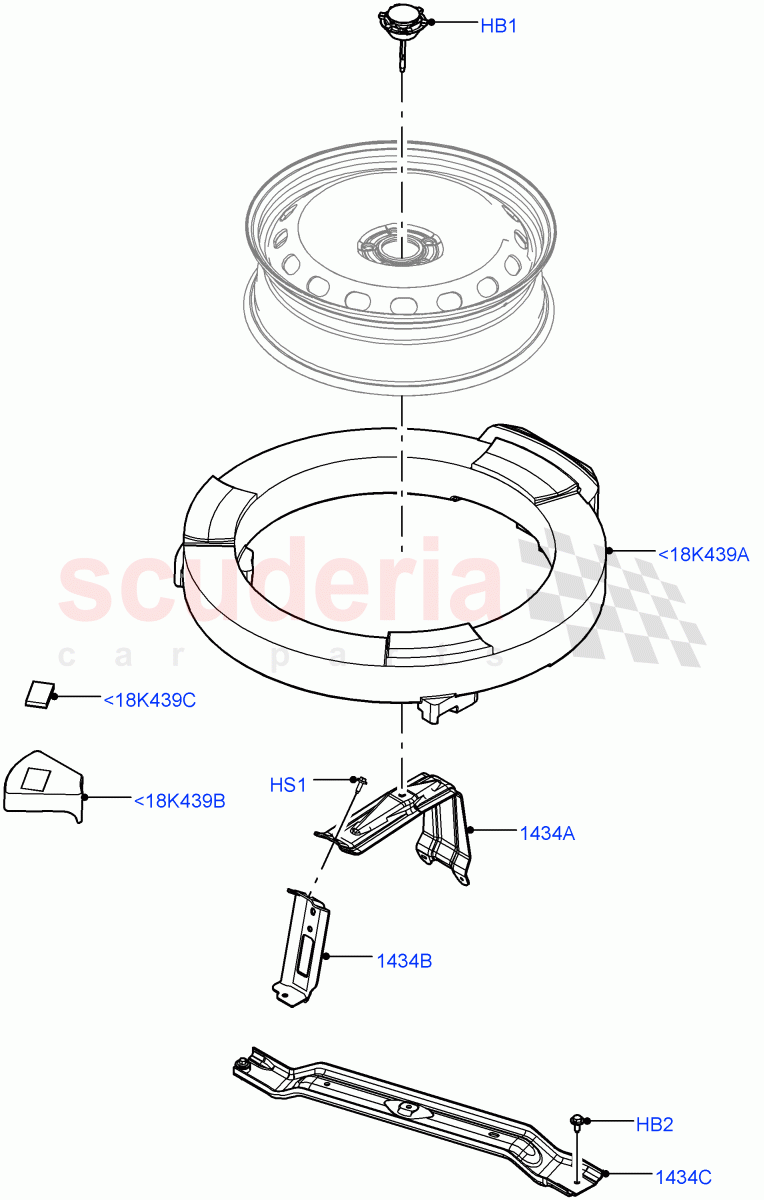 HB1

<18K439A

scuderia
car parts

<18K439C

<18K439B

HS1

1434A

1434B

HB2

1434C