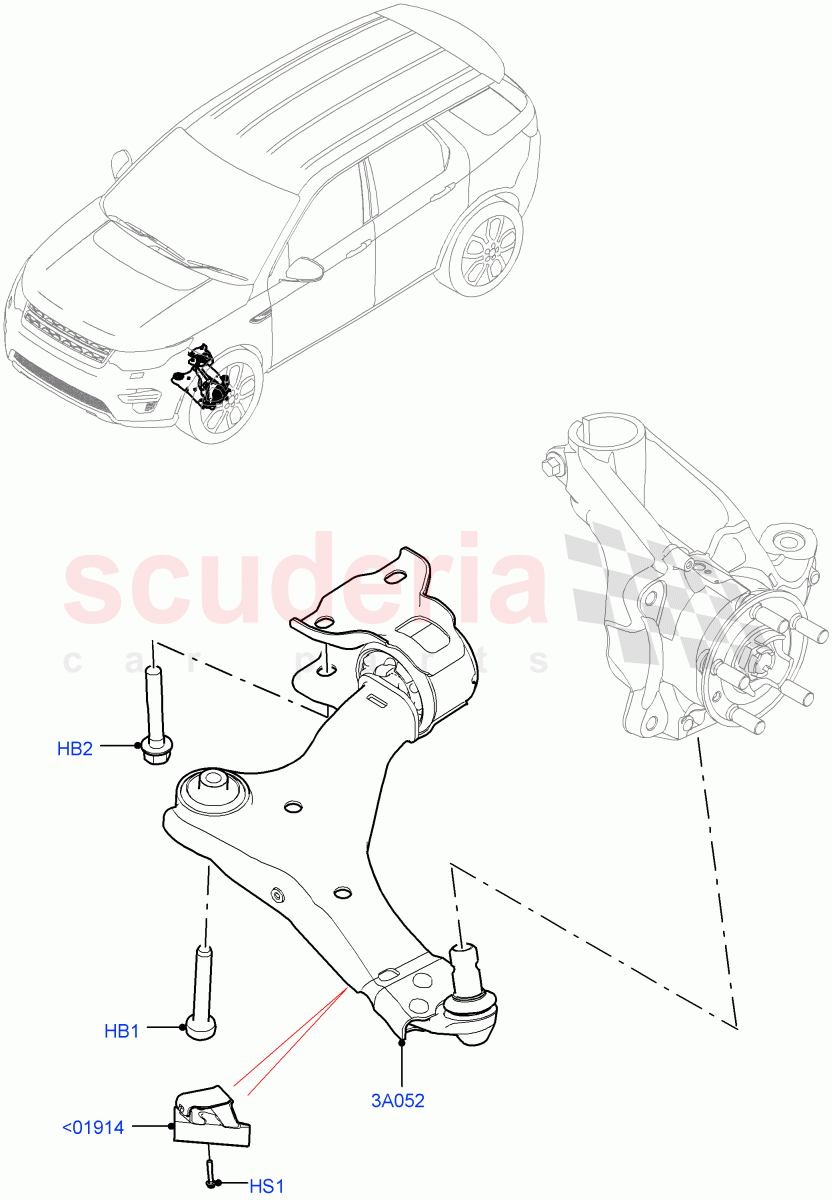 scuderia
car parts

HB2

HB1

3A052

<01914

HS1