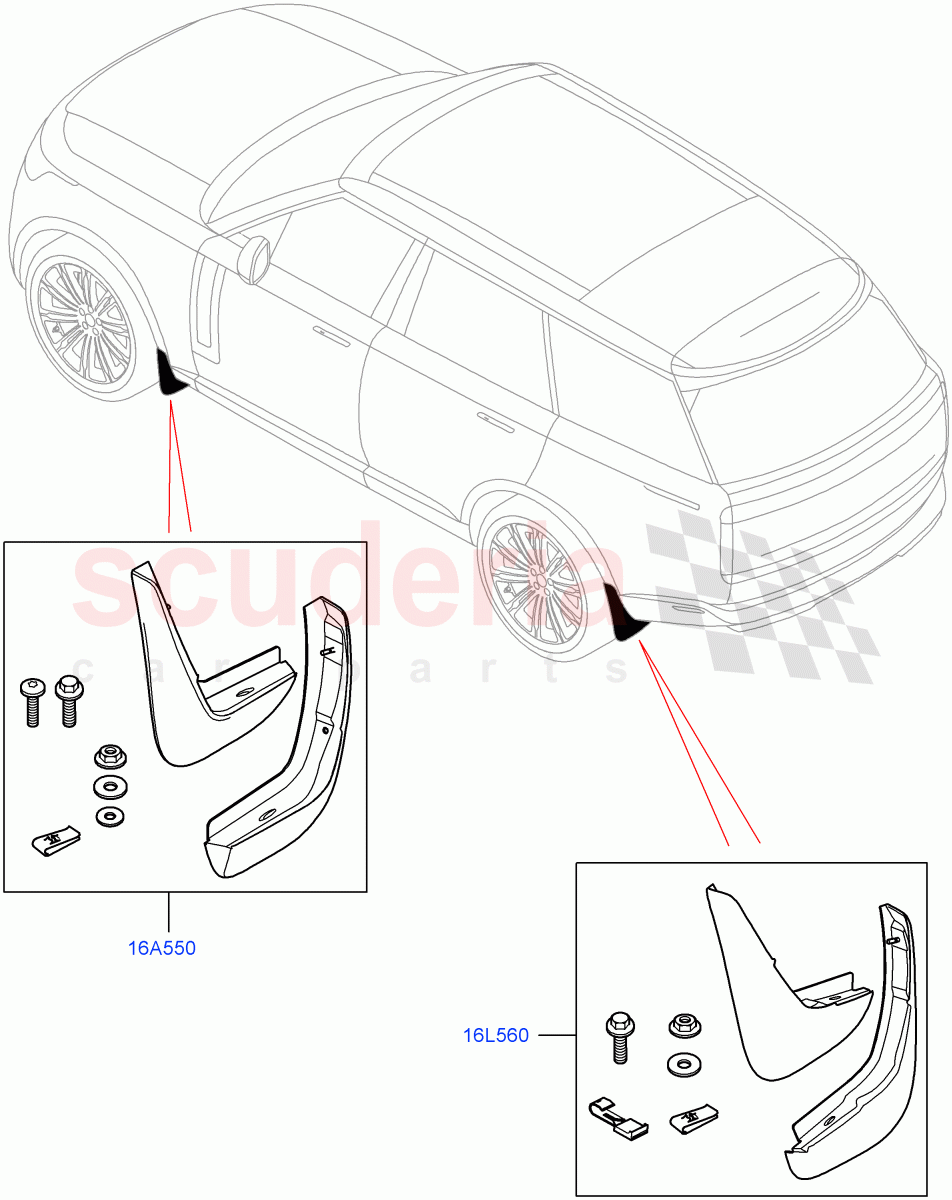 scuderia
car parts

16A550

16L560