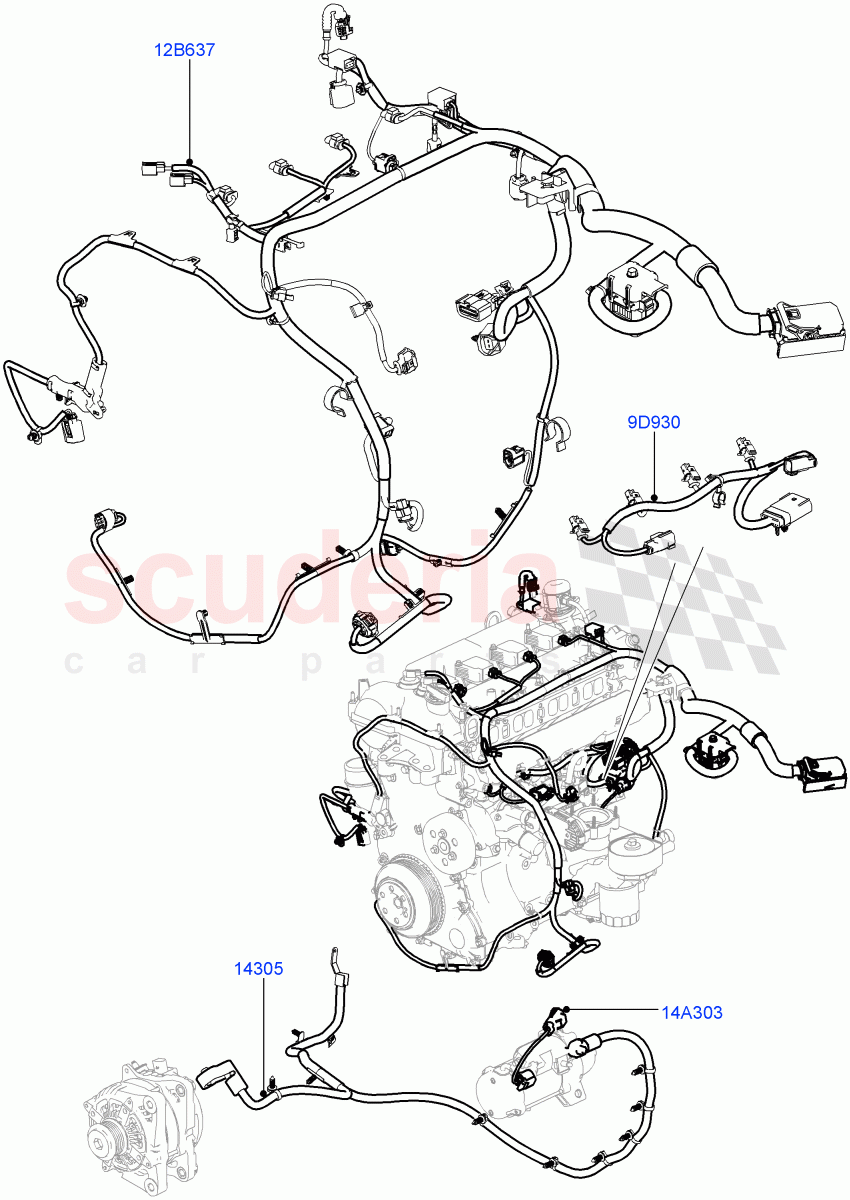 12B637

9D930

scuderia
car parts

14305

14A303