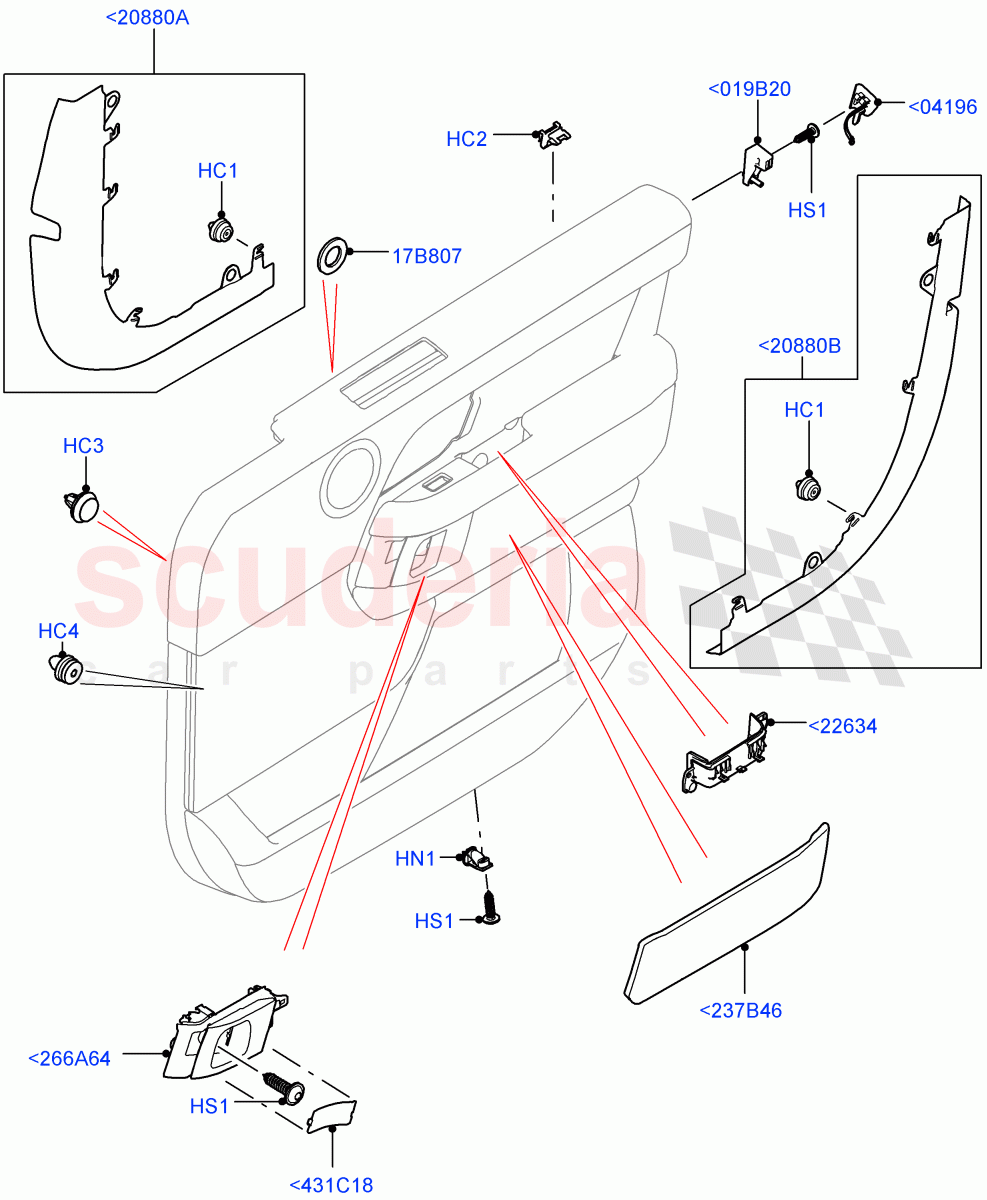 <20880A
HC1
HC2
<019B20
<04196
HS1
17B807
<20880B
HC1
HC3
HC4
scuderia
car parts
<22634
HN1
HS1
<237B46
<266A64
HS1
<431C18