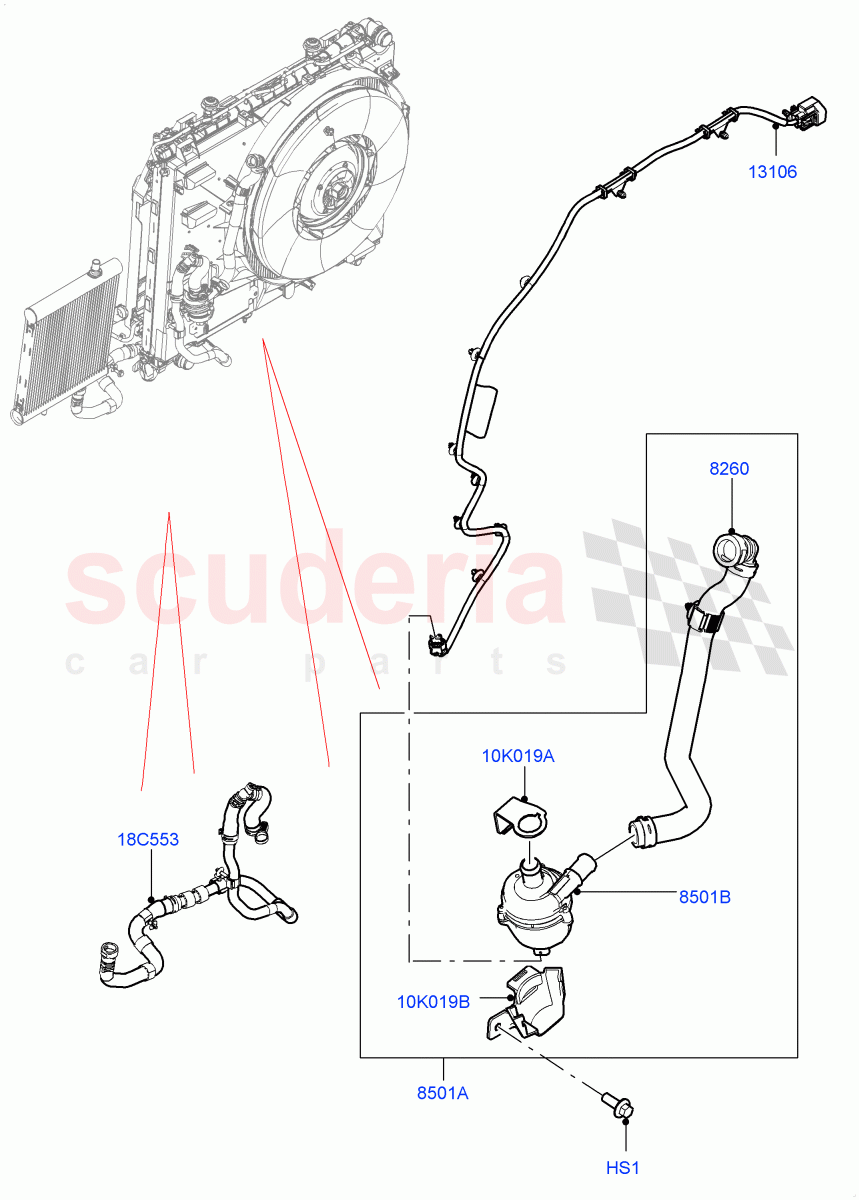 13106

8260

scuderia
car parts

10K019A

18C553

8501B

10K019B

8501A

HS1