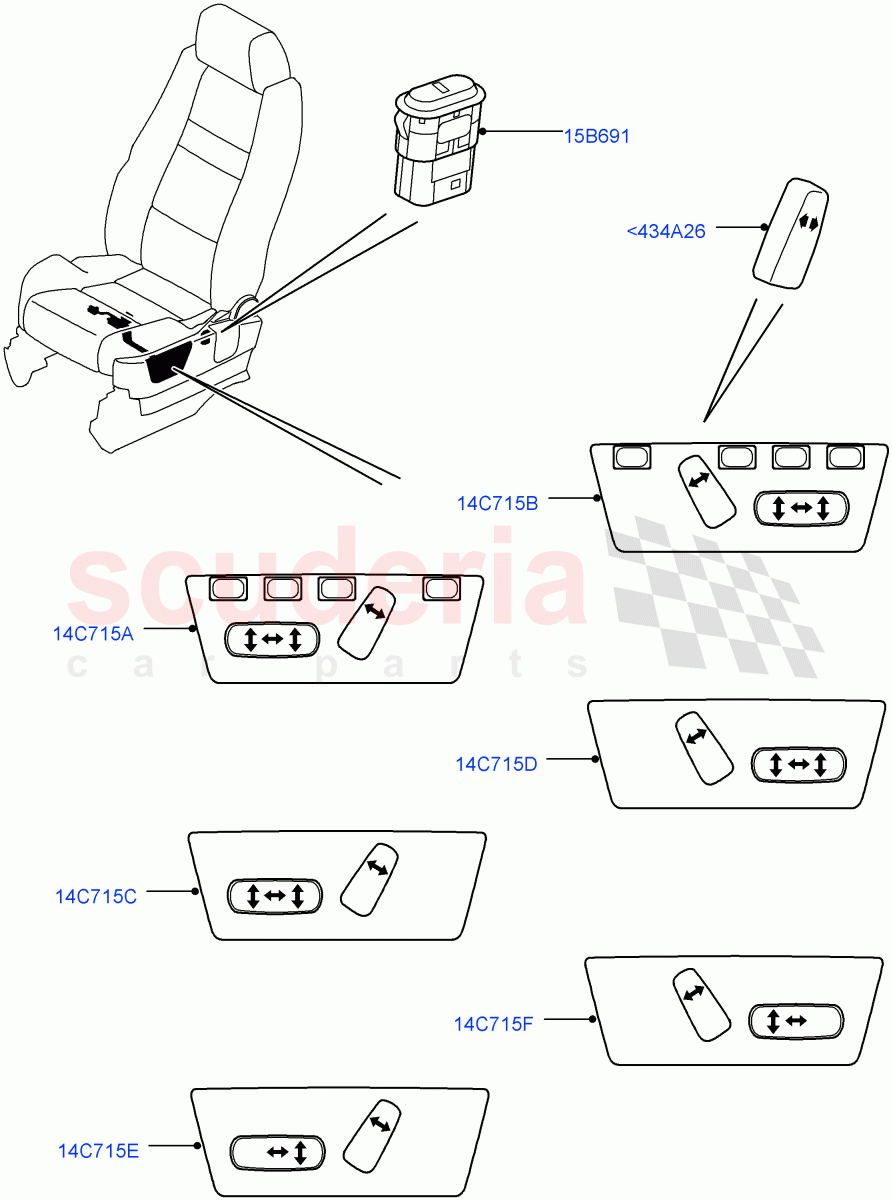 15B691

<434A26

14C715B

scuderia
car parts

14C715A

14C715D

14C715C

14C715F

14C715E