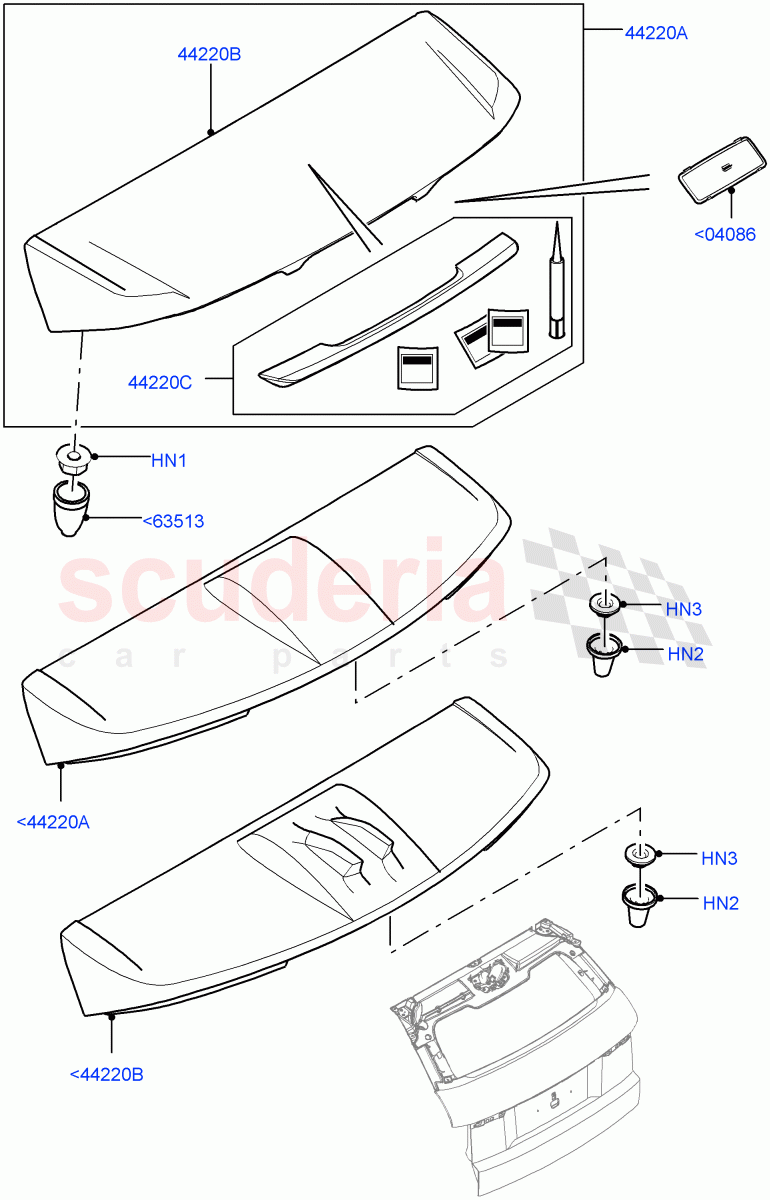 44220B

44220A

<04086

44220C

HN1

<63513

scuderia
car parts

HN3

HN2

<44220A

HN3

HN2

<44220B