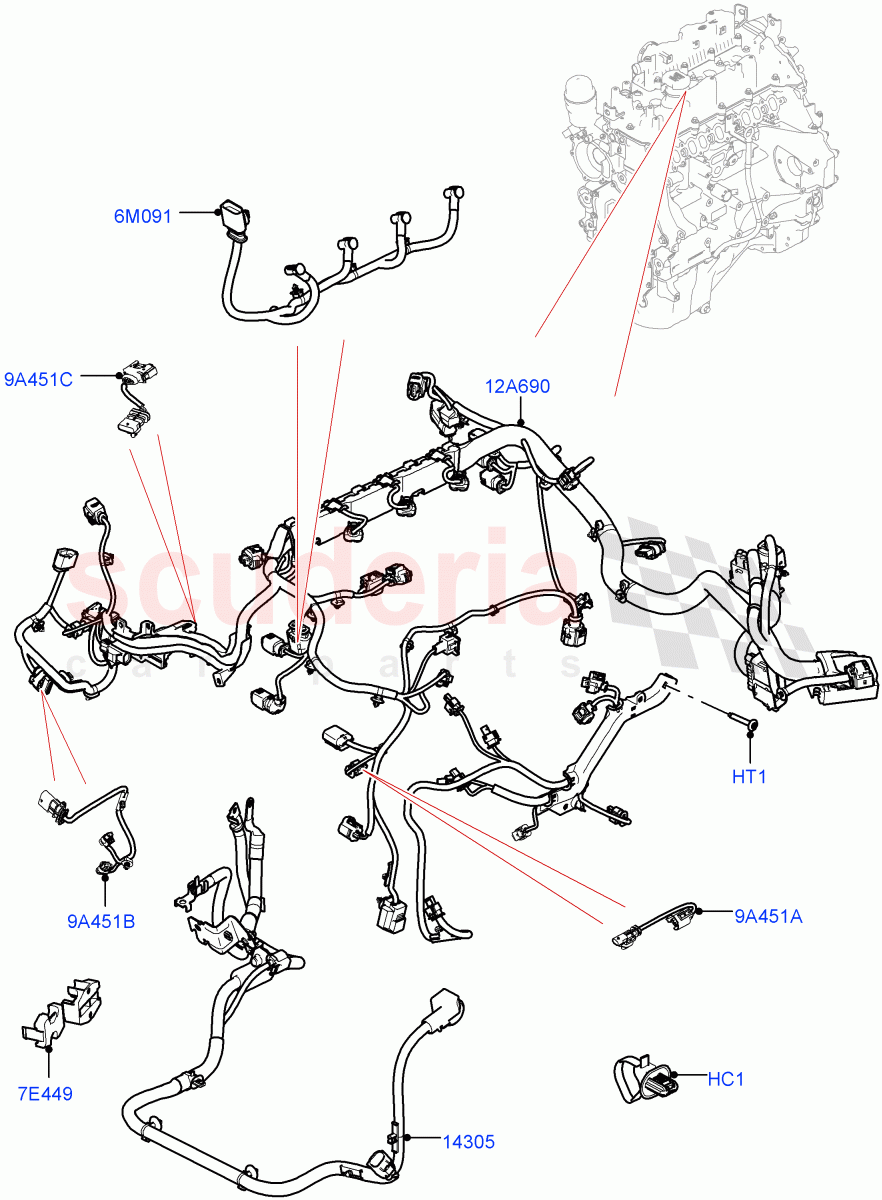 6M091

9A451C

12A690

scuderia
car parts

HT1

9A451B

9A451A

7E449

HC1

14305