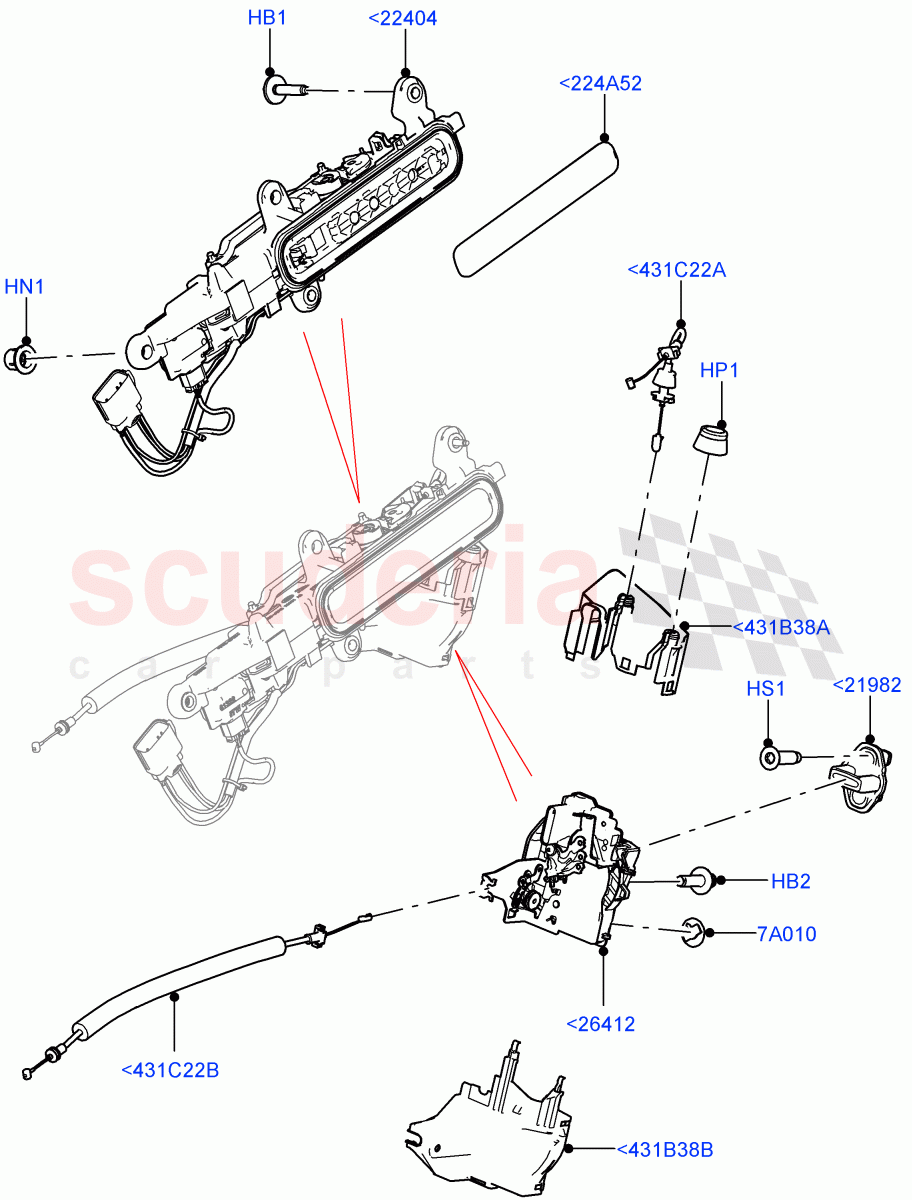 HB1
<22404
<224A52
HN1
<431C22A
HP1
scuderia
car parts
<431B38A
HS1
<21982
HB2
7A010
<26412
<431C22B
<431B38B