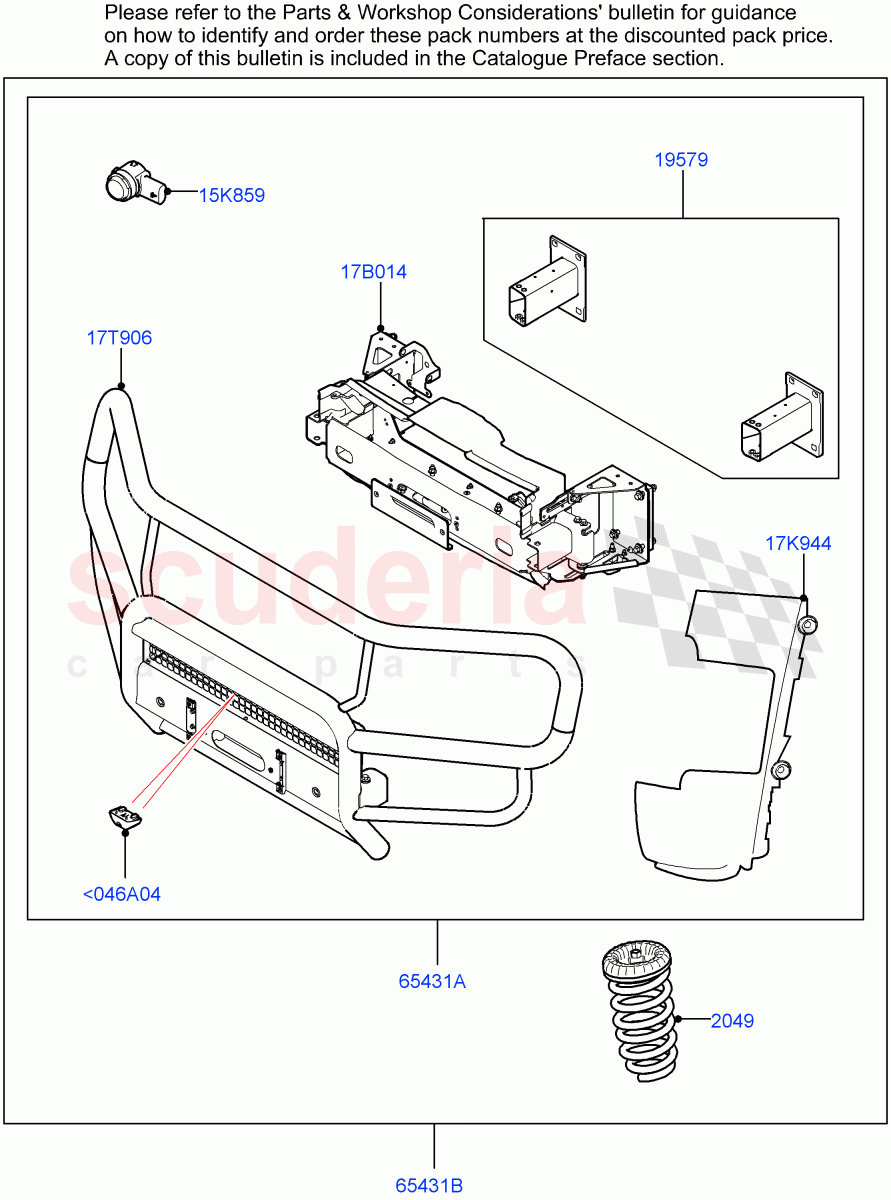 Please refer to the Parts & Workshop Considerations' bulletin for guidance on how to identify and order these pack numbers at the discounted pack price. A copy of this bulletin is included in the Catalogue Preface section.

15K859

19579

17B014

17T906

17K944

scuderia
car parts

<046A04

65431A

2049

65431B