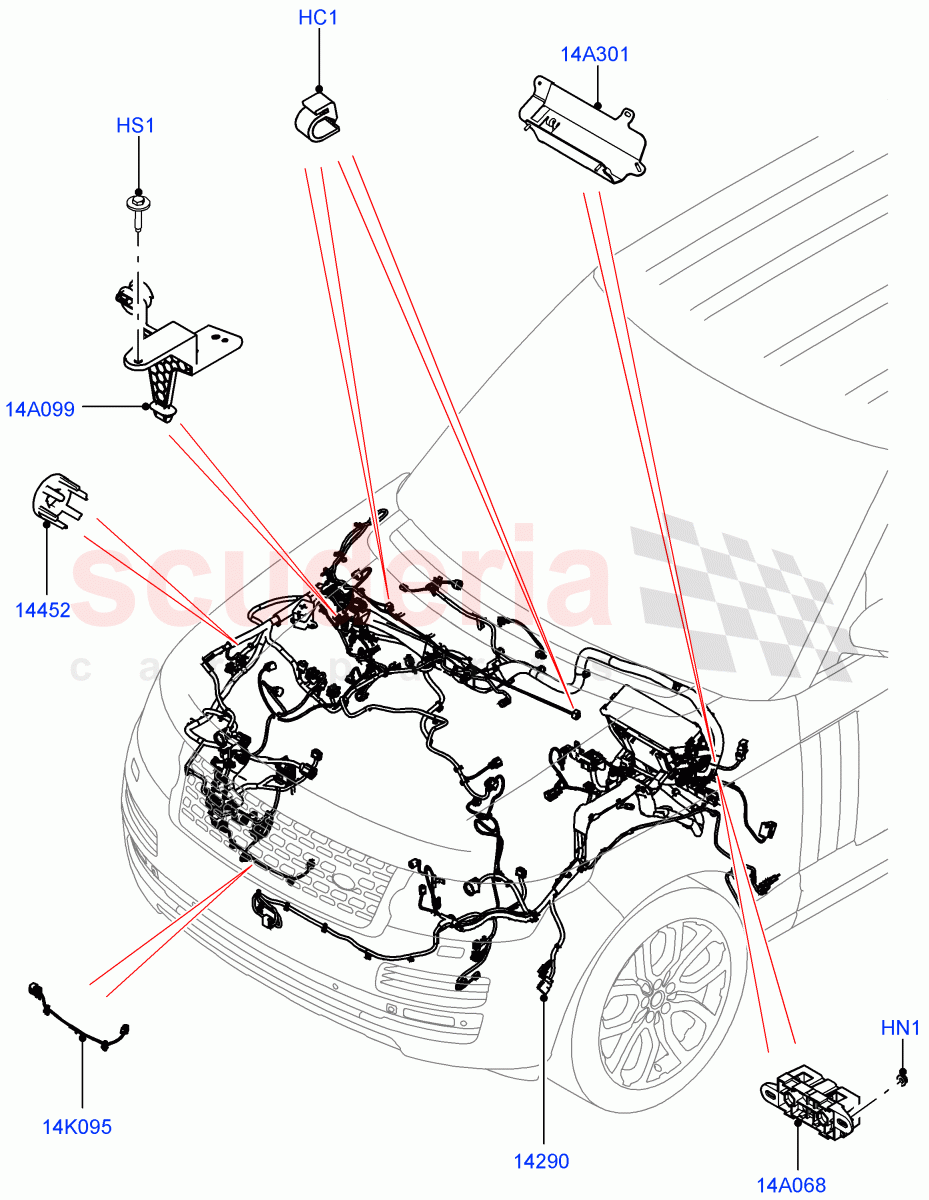 HC1
14A301
HS1
14A099
14452
scuderia
c a r p a r t s
14K095
14290
HN1
14A068