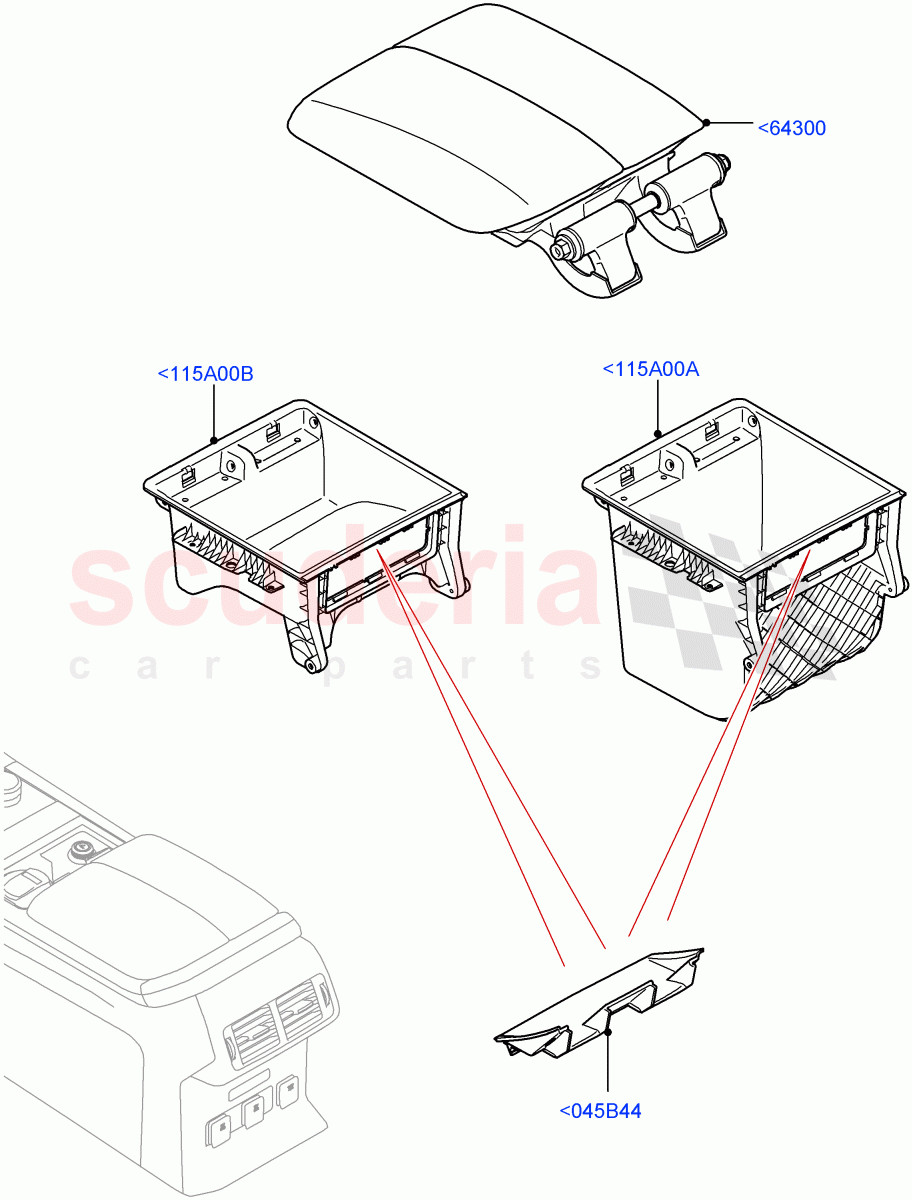 <64300

<115A00B

<115A00A

scuderia
car parts

<045B44