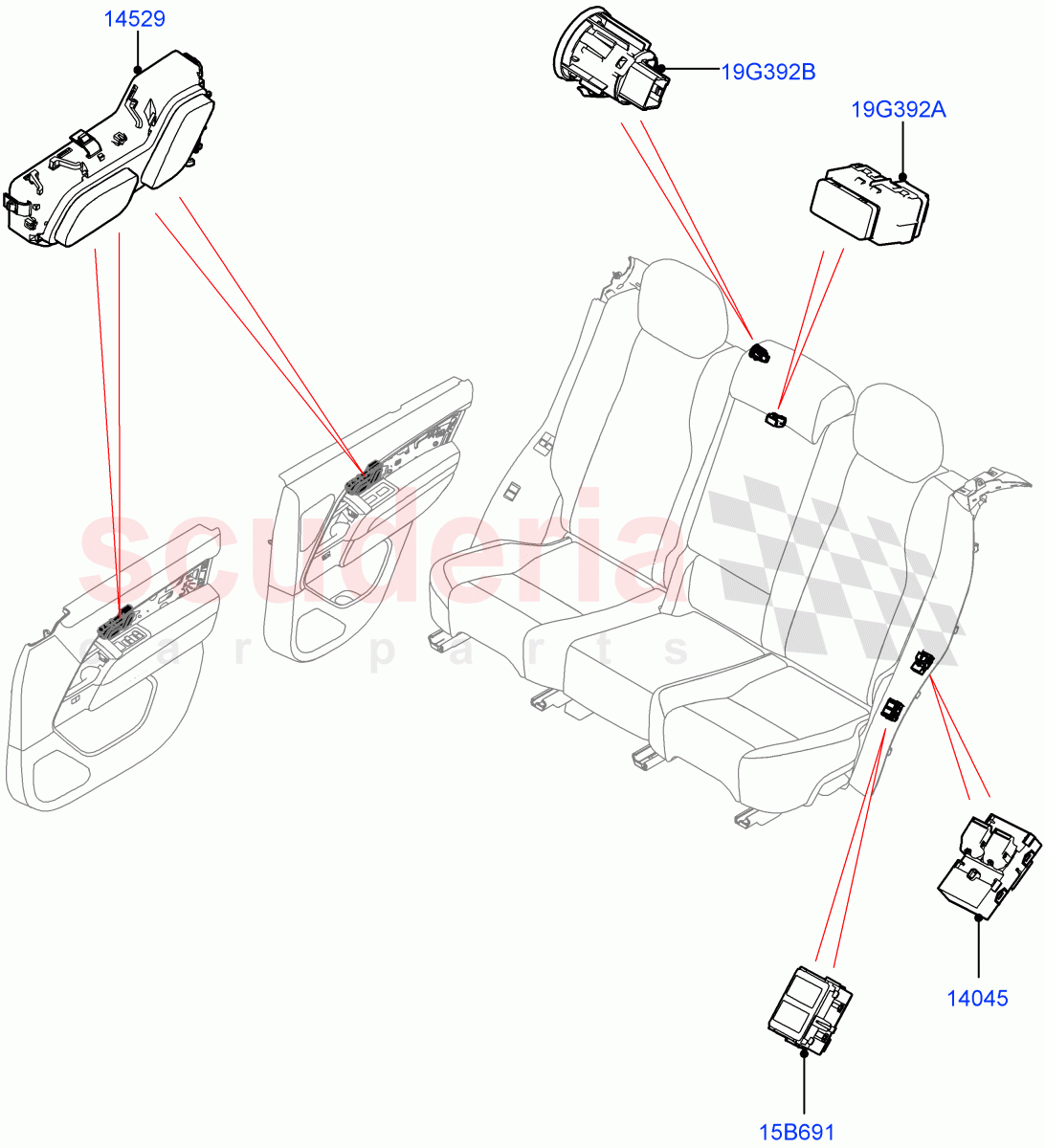 14529

19G392B

19G392A

scuderia
car parts

14045

15B691