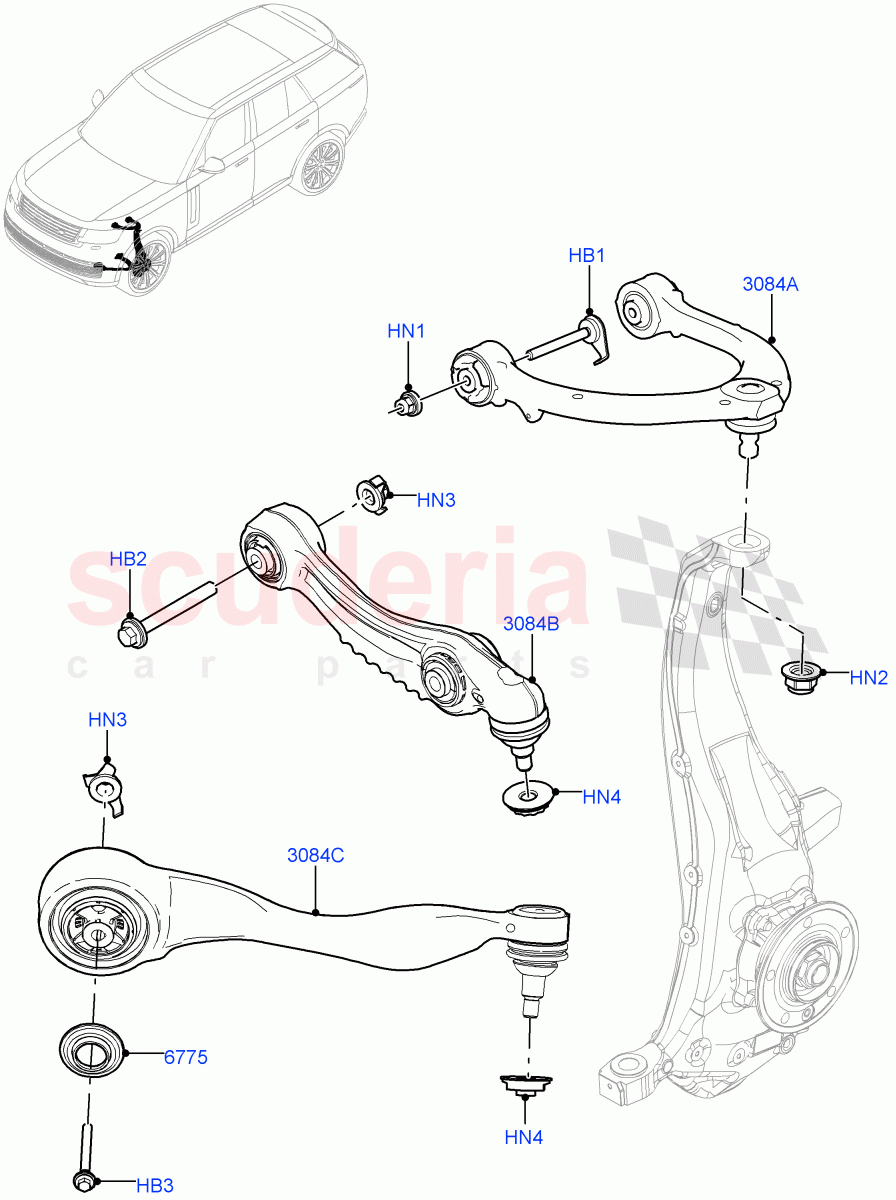 HB1
3084A
HN1
HN3
HB2
scuderia
car parts
3084B
HN2
HN3
HN4
3084C
6775
HN4
HB3