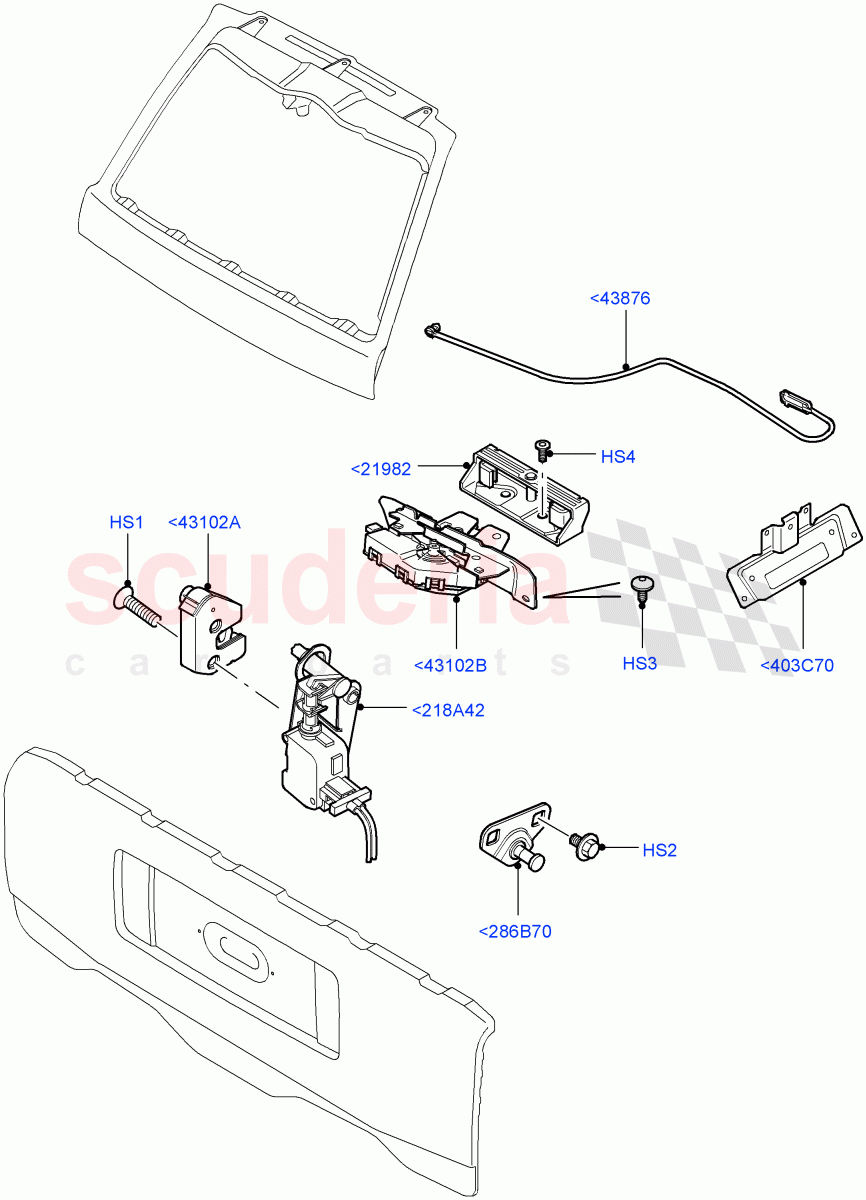 <43876

<21982

HS4

HS1

<43102A

scuderia
car parts

<43102B

HS3

<403C70

<218A42

HS2

<286B70