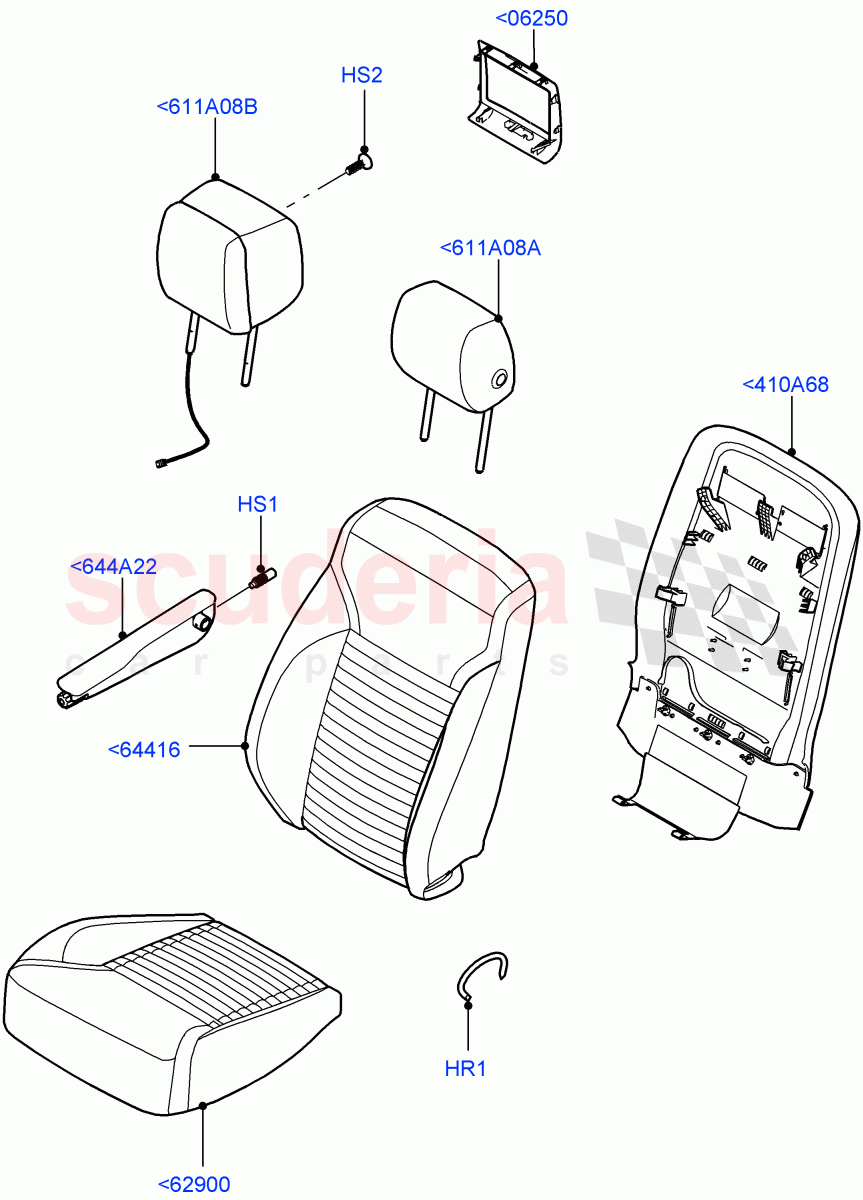 <06250
HS2
<611A08B
<611A08A
<410A68
HS1
<644A22
scuderia
car parts
<64416
HR1
<62900