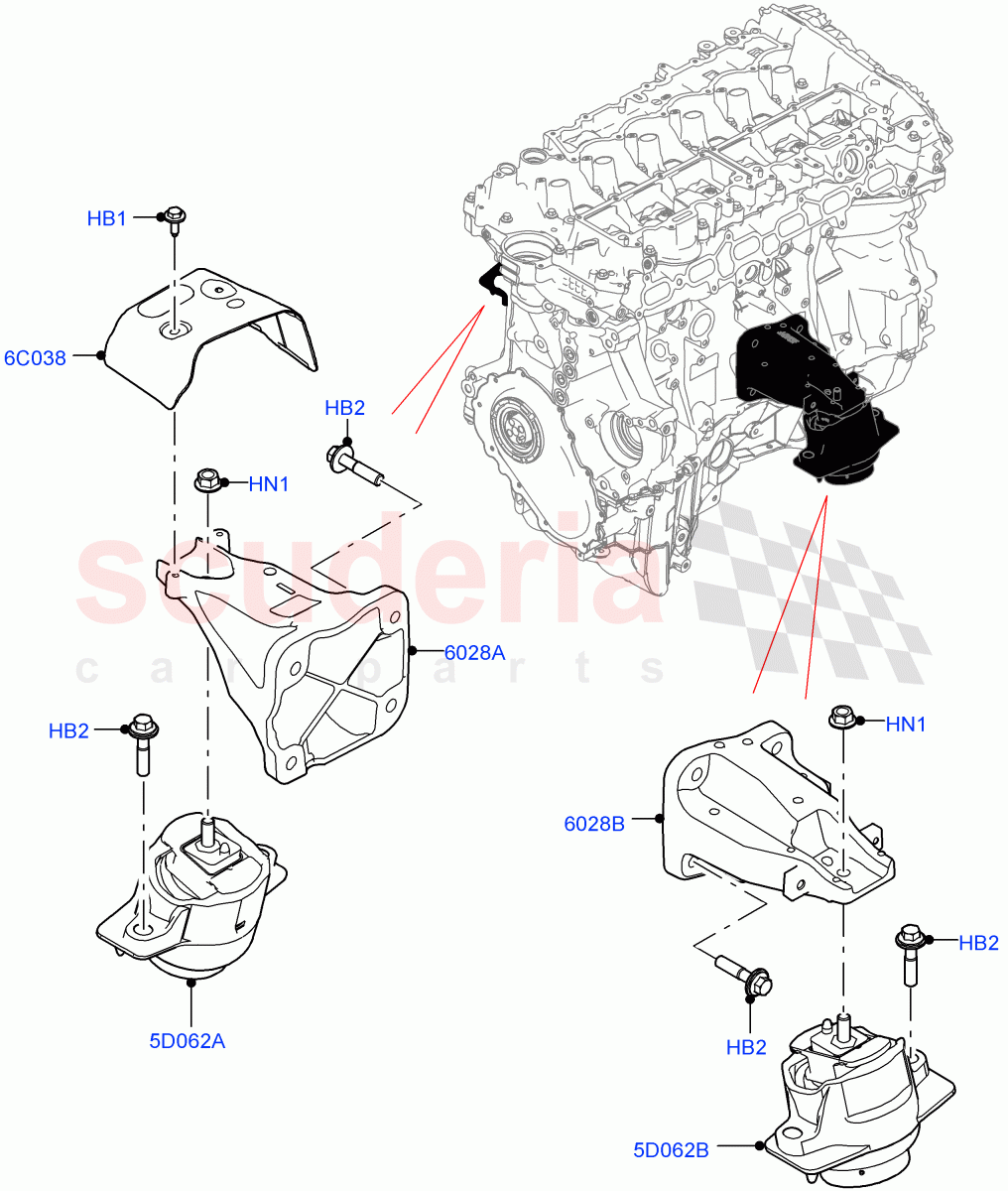 HB1
6C038
HB2
HN1
scuderia
car parts
6028A
HB2
5D062A
HN1
6028B
HB2
HB2
5D062B