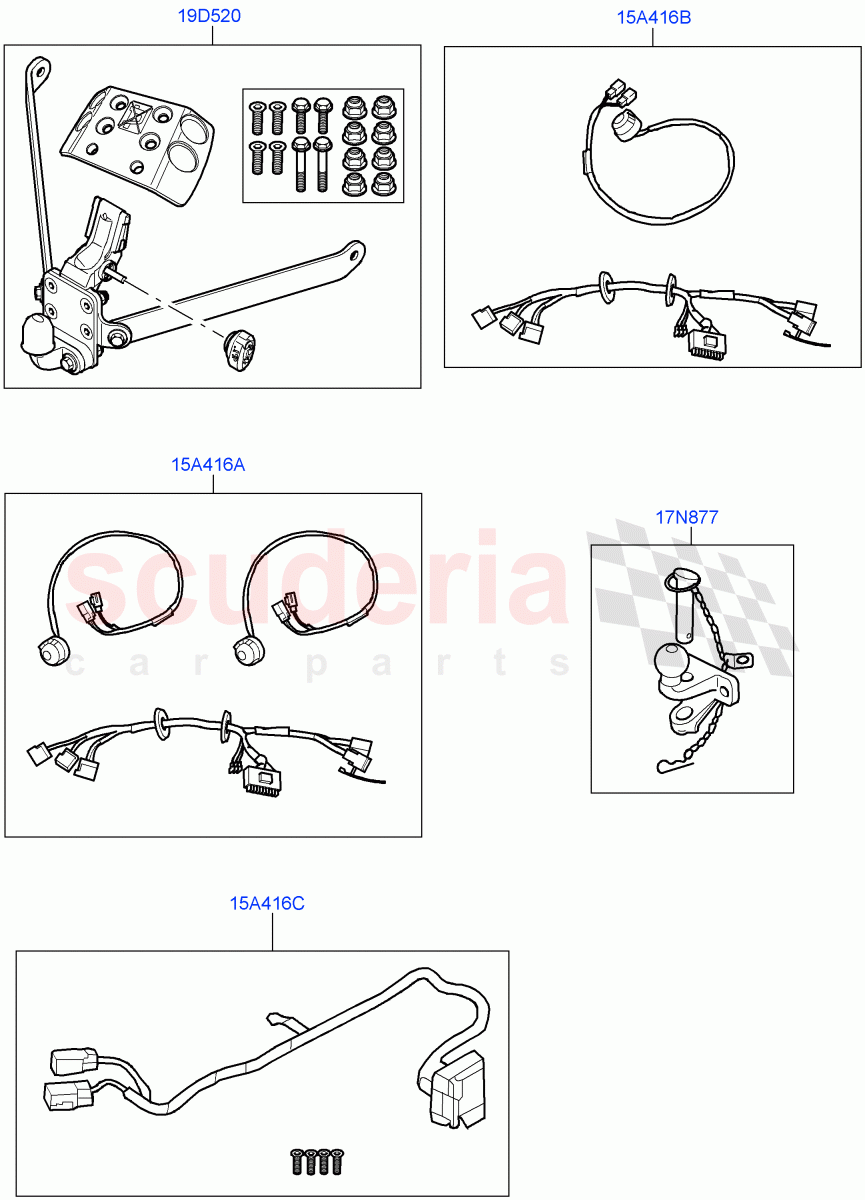 19D520

15A416B

15A416A

17N877

scuderia
car parts

15A416C