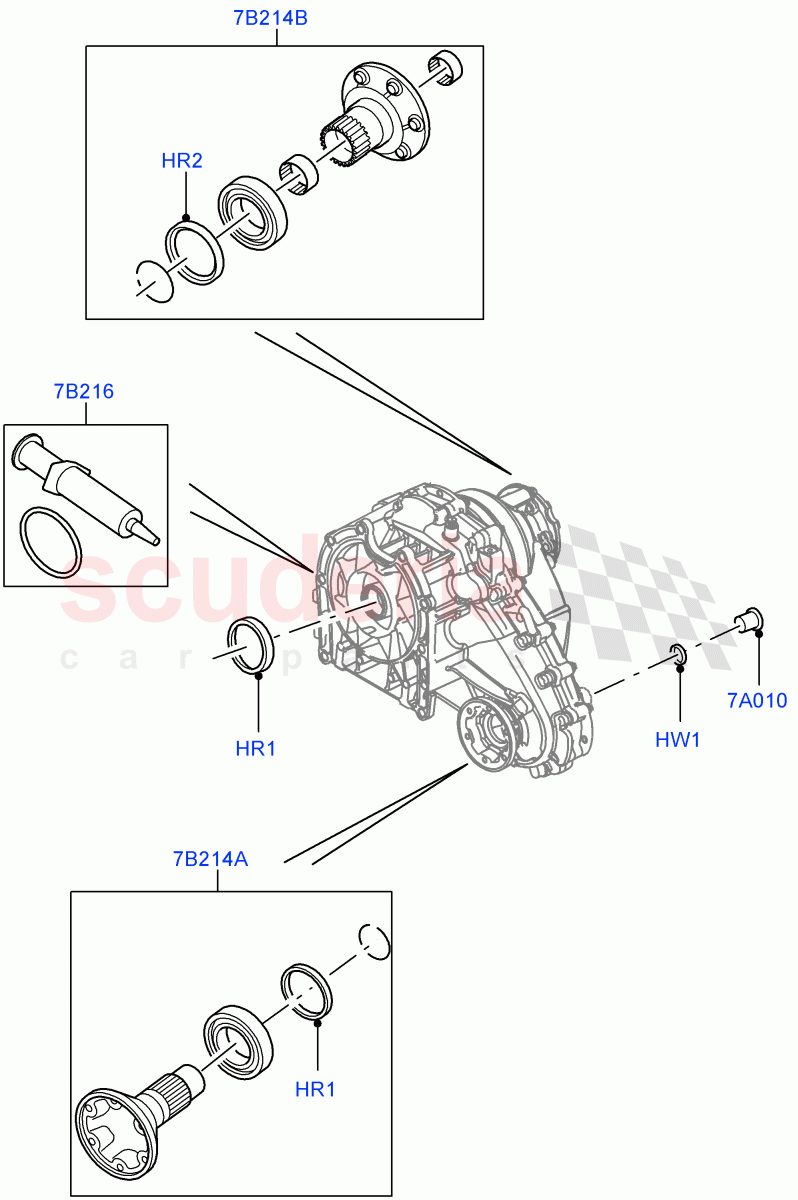 7B214B

HR2

7B216

scuderia
car parts

HR1

HW1

7A010

7B214A

HR1