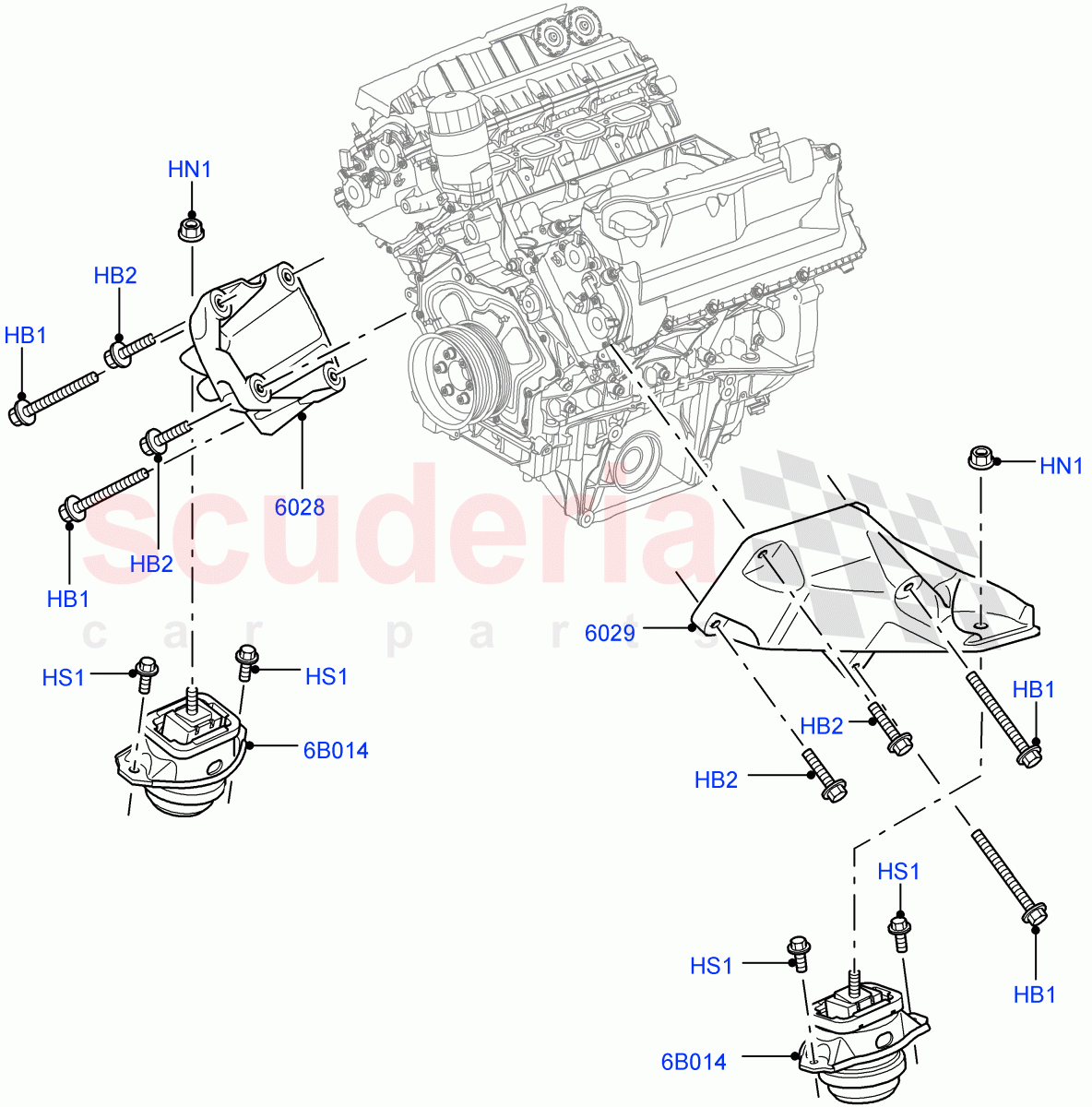 HN1
HB2
HB1
6028
HB2
HB1
scuderia
car parts
HS1
HS1
6B014
HN1
6029
HB1
HB2
HB2
HS1
HS1
HB1
6B014