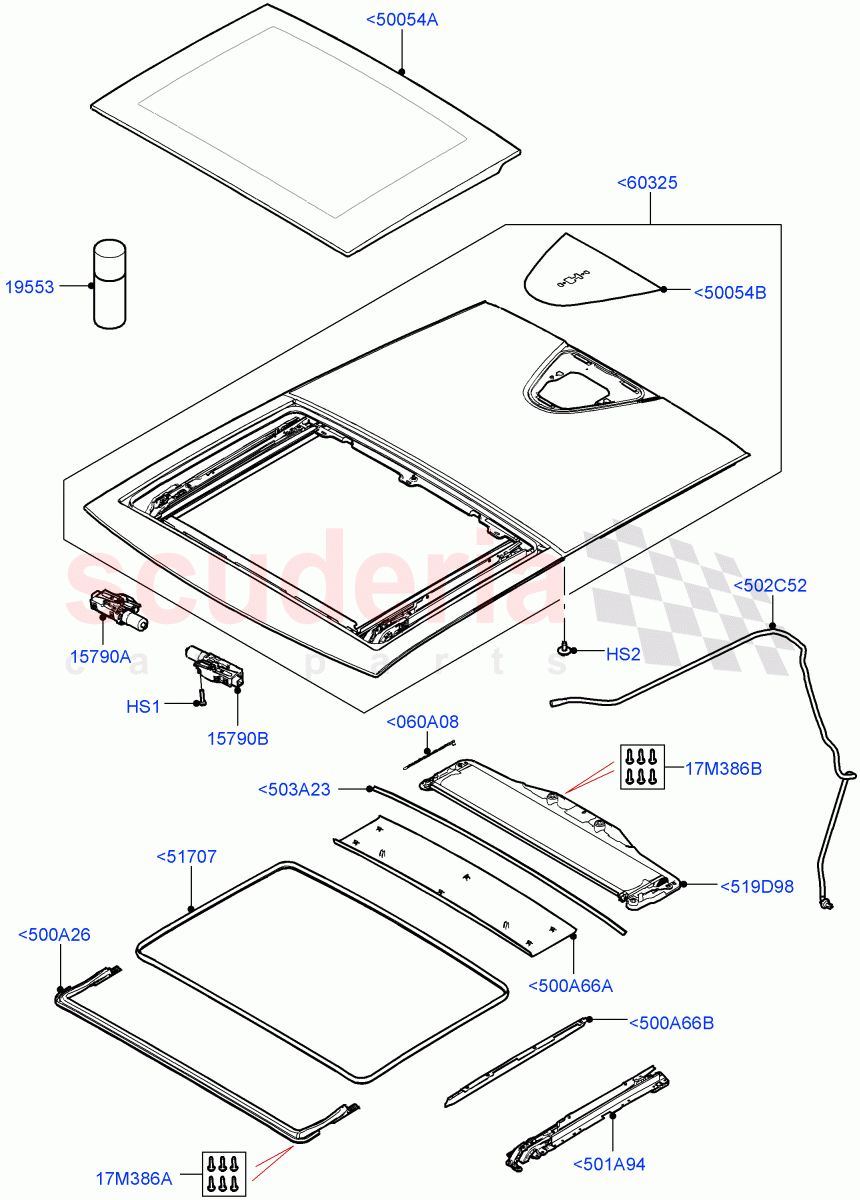 <50054A
<60325
19553
<50054B
scuderia
car parts
<502C52
15790A
HS2
HS1
15790B
<060A08
17M386B
<503A23
<51707
<519D98
<500A26
<500A66A
<500A66B
17M386A
<501A94