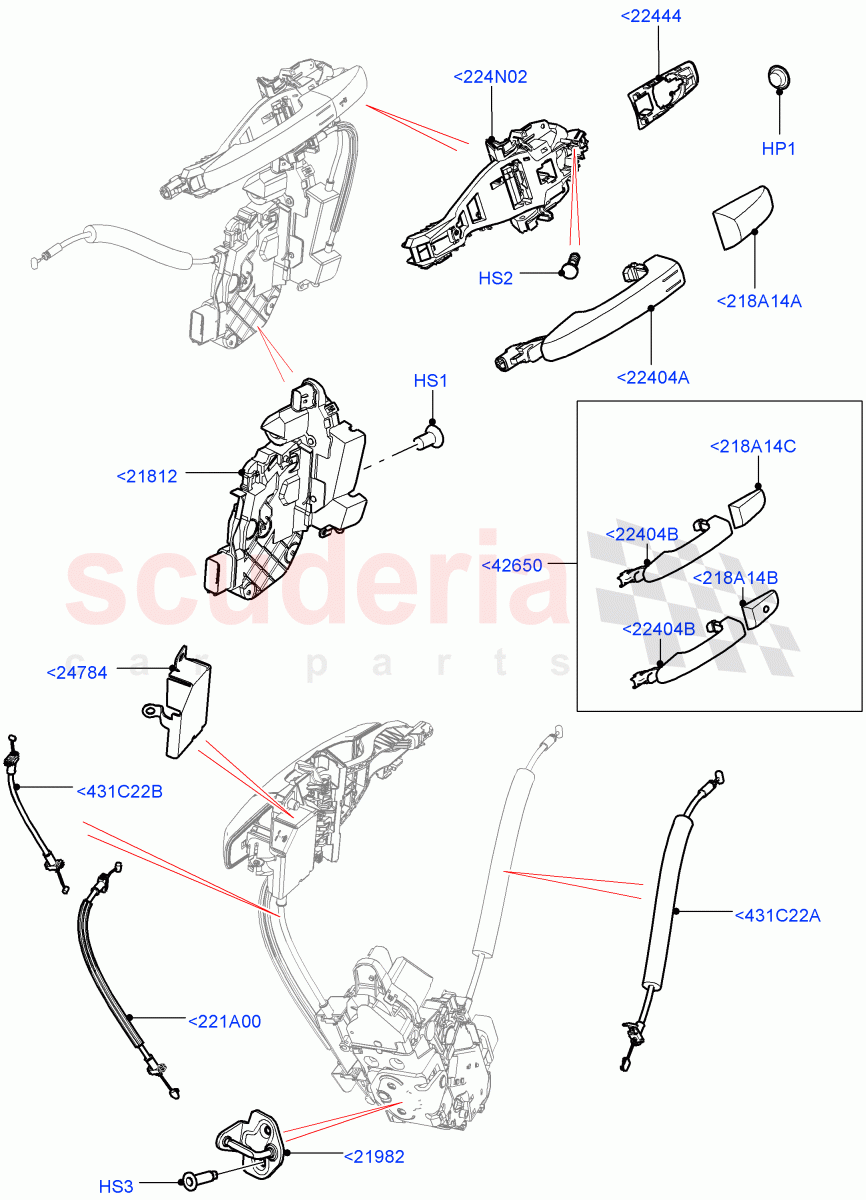 <22444
<224N02
HP1
HS2
<218A14A
<22404A
HS1
<21812
<218A14C
<22404B
<42650
<218A14B
<22404B
scuderia
car parts
<24784
<431C22B
<431C22A
<221A00
<21982
HS3