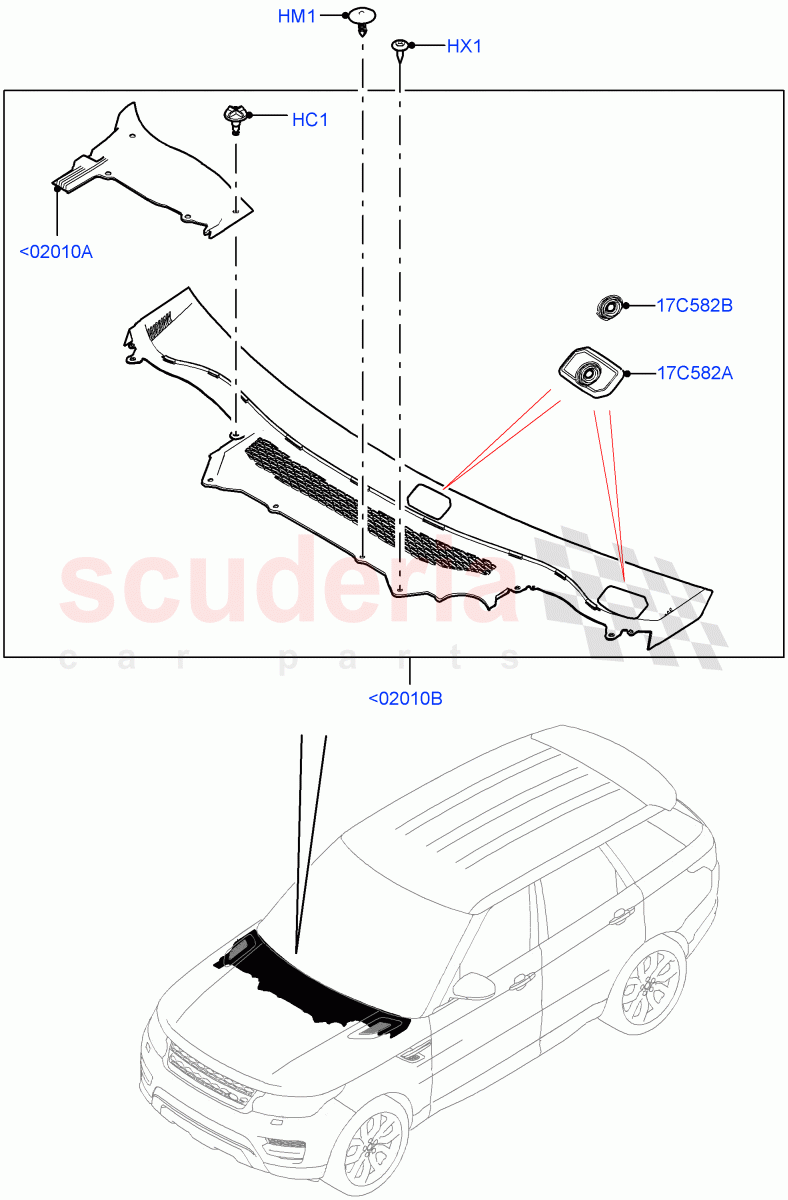 HM1

HX1

HC1

<02010A

17C582B

17C582A

scuderia
car parts

<02010B