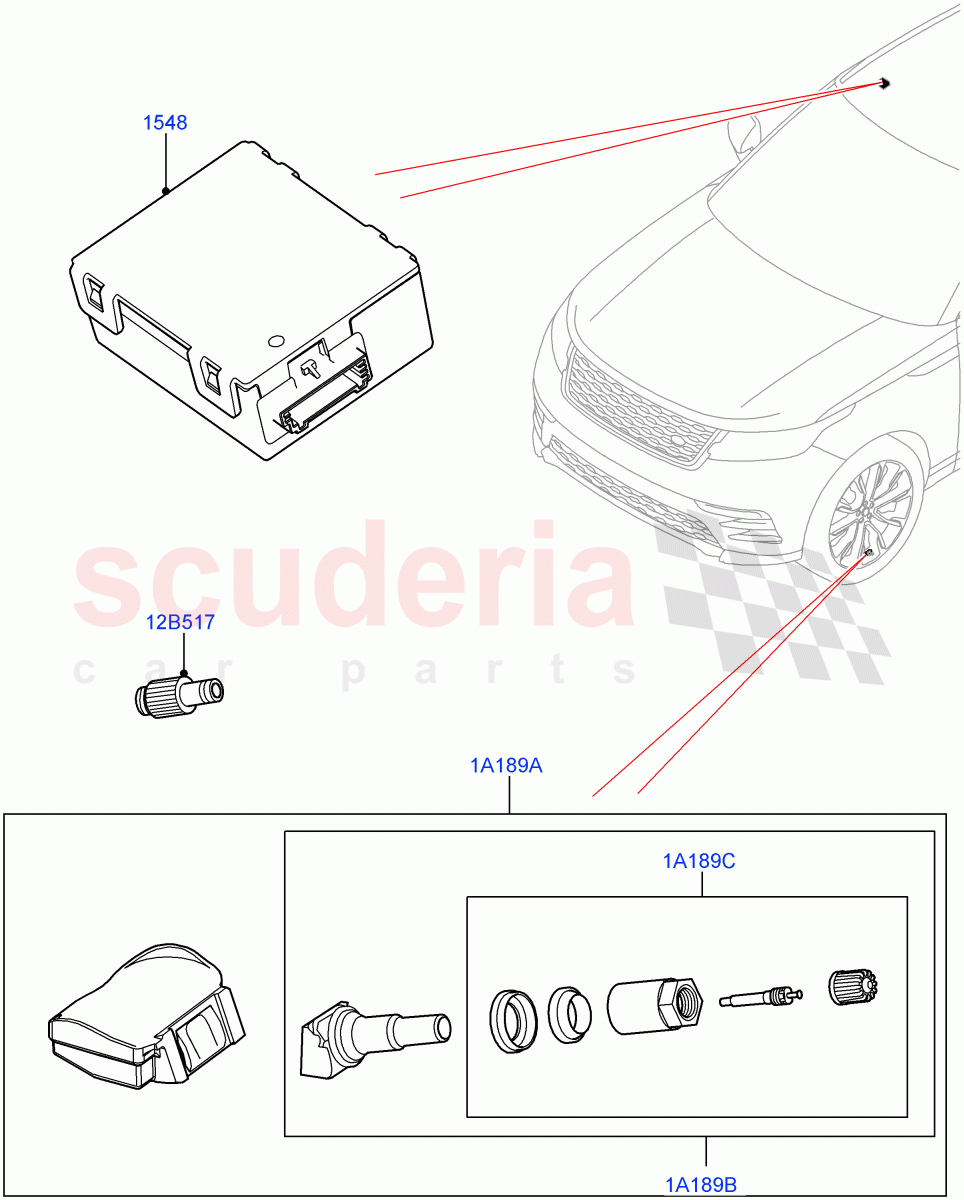 1548

scuderia
car parts

12B517

1A189A

1A189C

1A189B