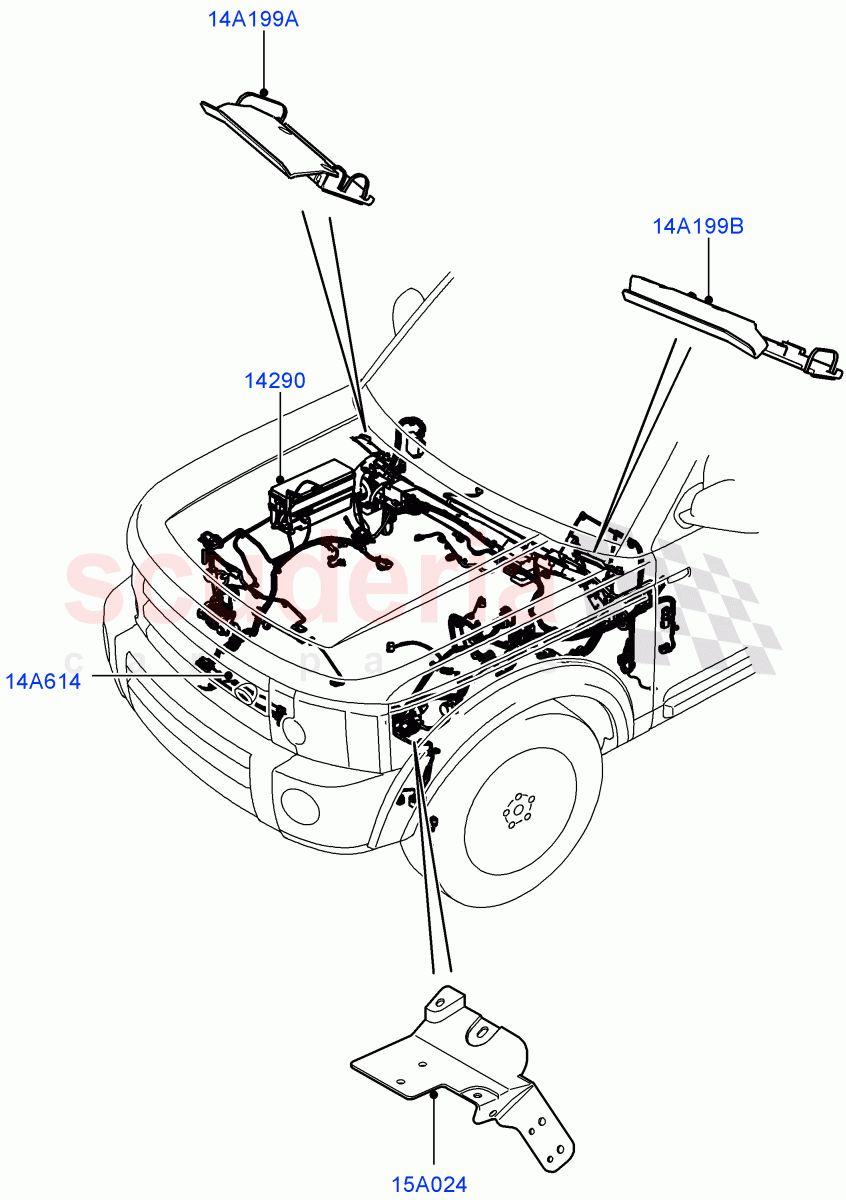 14A199A

14A199B

14290

scuderia
c a r p a r t s

14A614

15A024