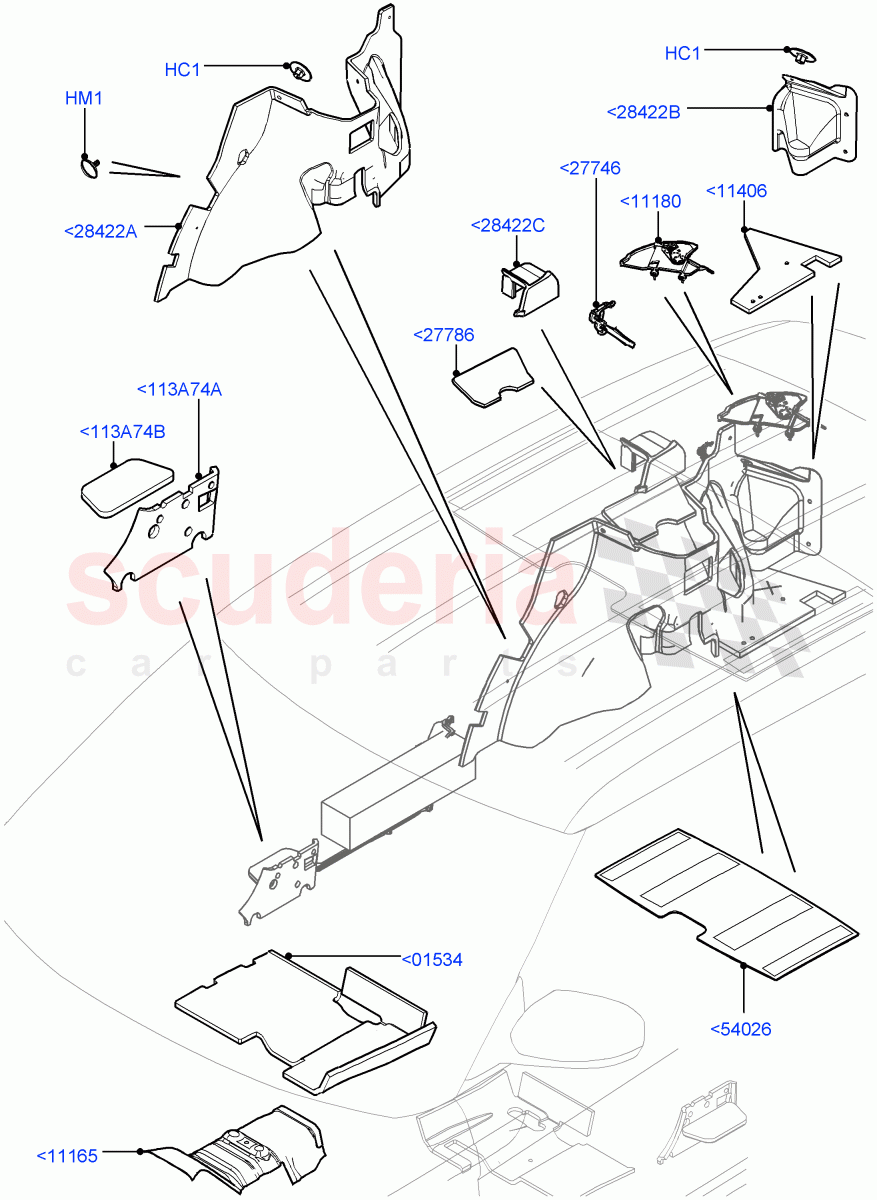 HC1

HM1

<28422A

HC1

<28422B

<27746

<11180

<11406

<28422C

<27786

<113A74A

<113A74B

scuderia
car parts

<01534

<54026

<11165