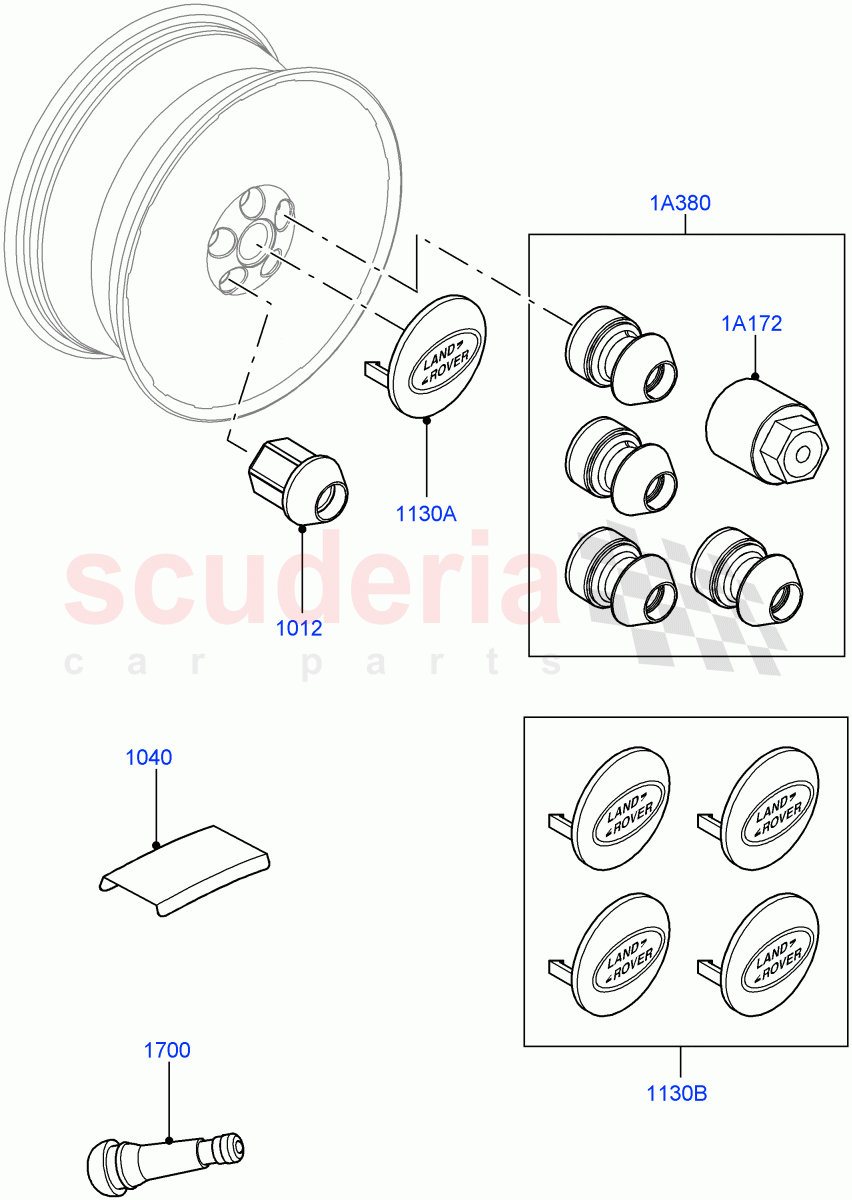 1A380

1A172

LAND ROVER

1130A

1012

scuderia
car parts

1040

LAND ROVER

LAND ROVER

LAND ROVER

LAND ROVER

1700

1130B