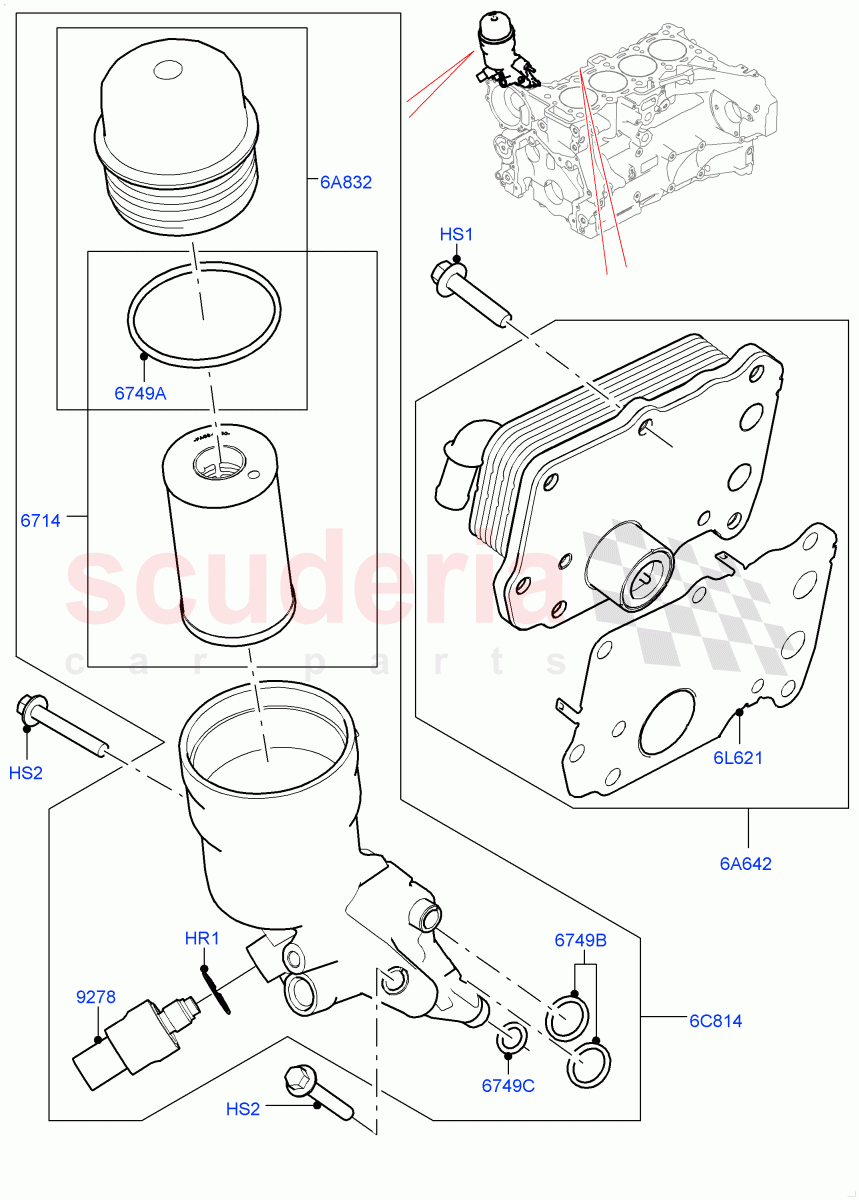 6A832

HS1

6749A

6714

scuderia
car parts

HS2

6L621

6A642

HR1

6749B

9278

6C814

6749C

HS2